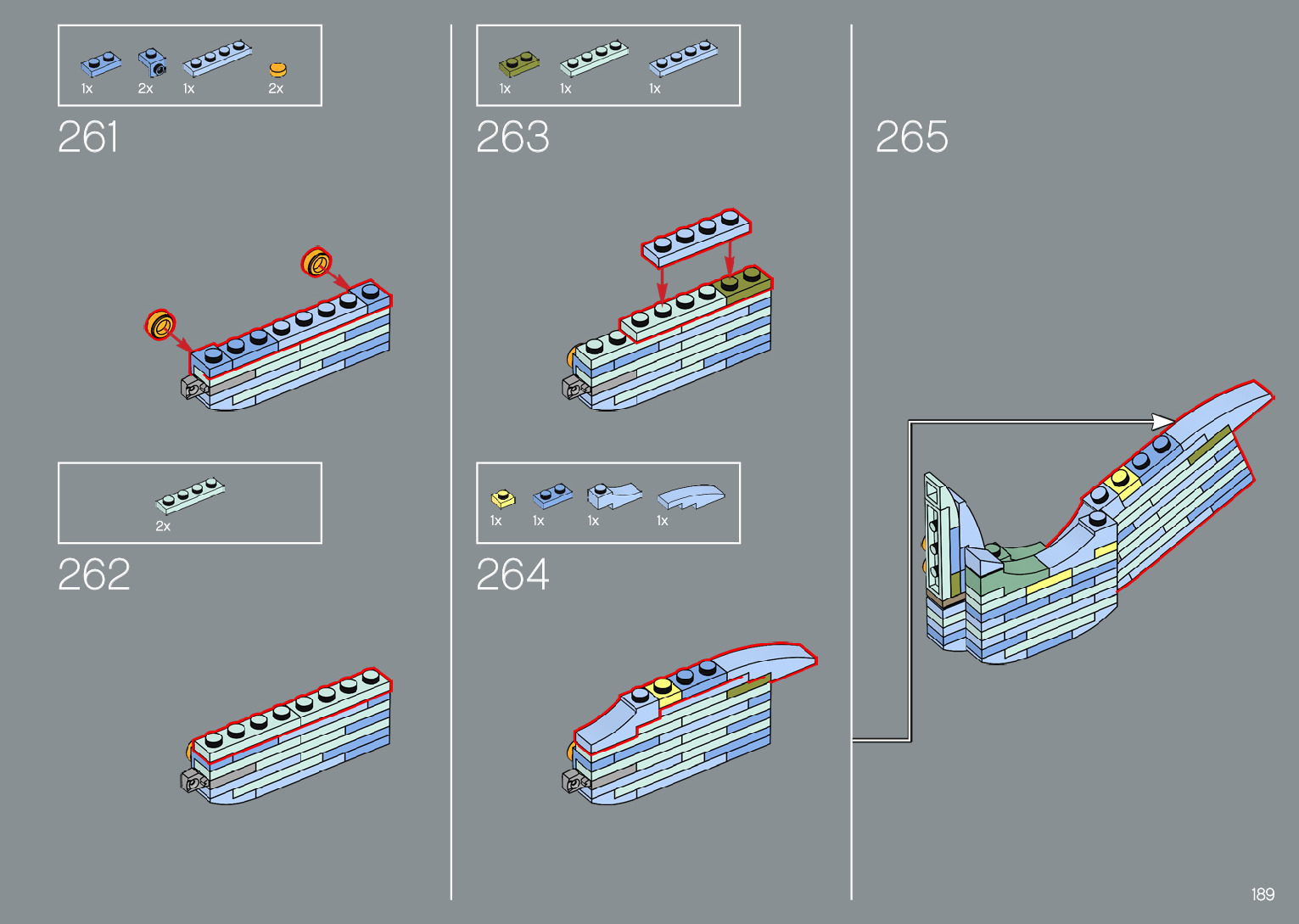 1x 2x 1x 2x

261

2x

262

1x 1x 1x

263

1x 1x 1x 1x

264

265

189