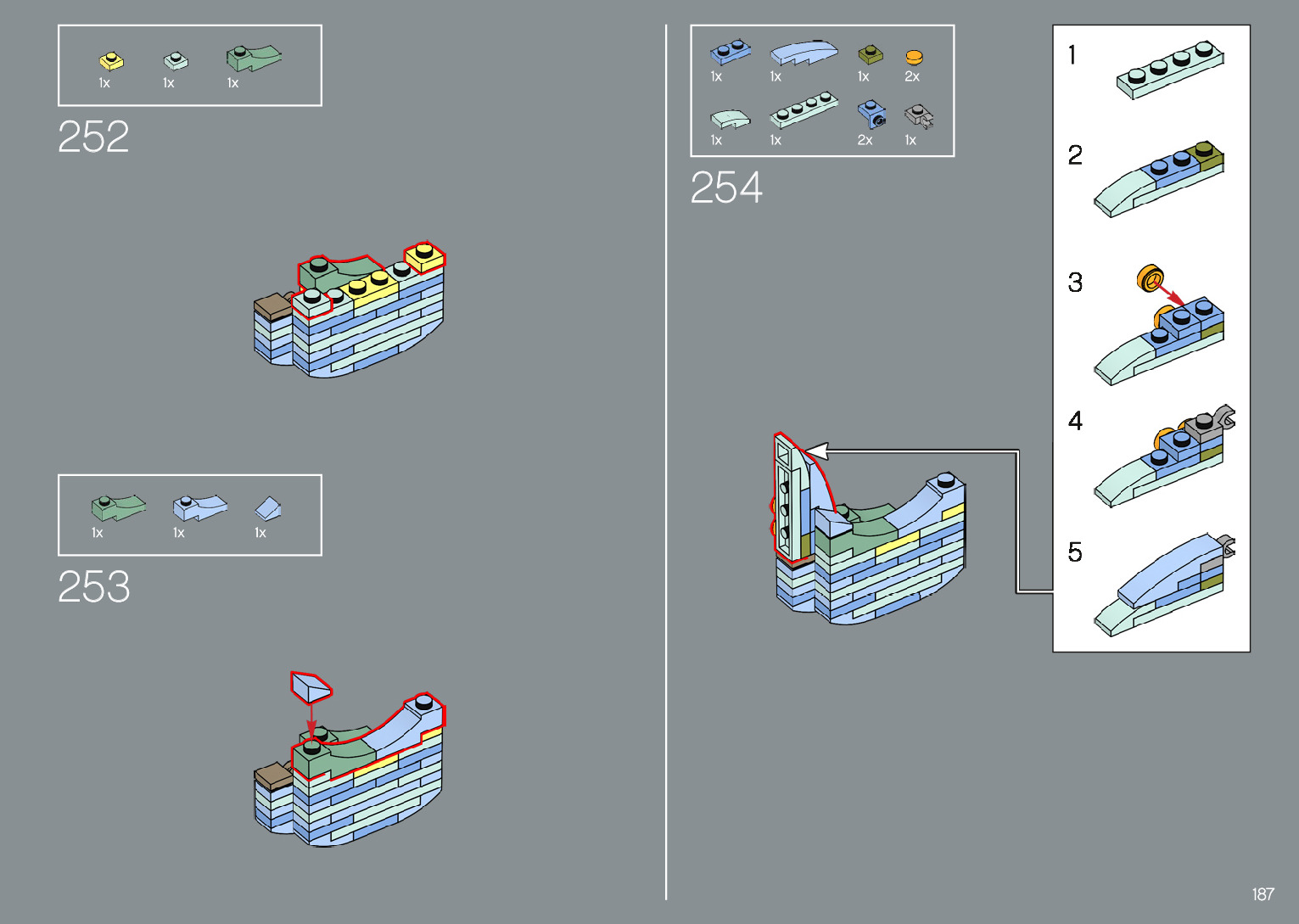 1x 1x 1x

252

1x 1x 1x

253

1x 1x 1x 2x

1x 1x 2x 1x

254

1

2

3

4

5

187