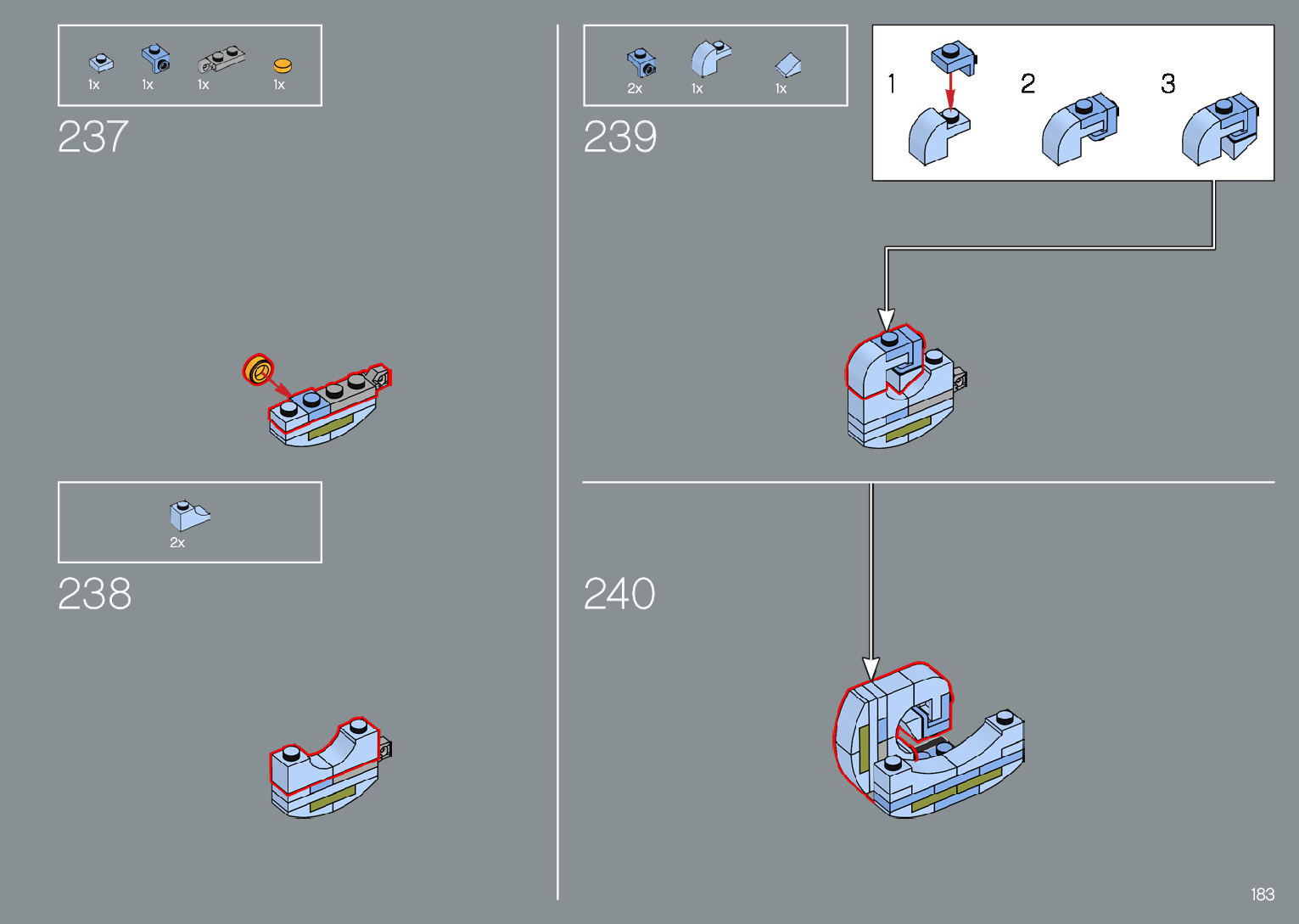 1x 1x 1x 1x

237

2x

238

2x 1x 1x

239

1 2 3

240

183