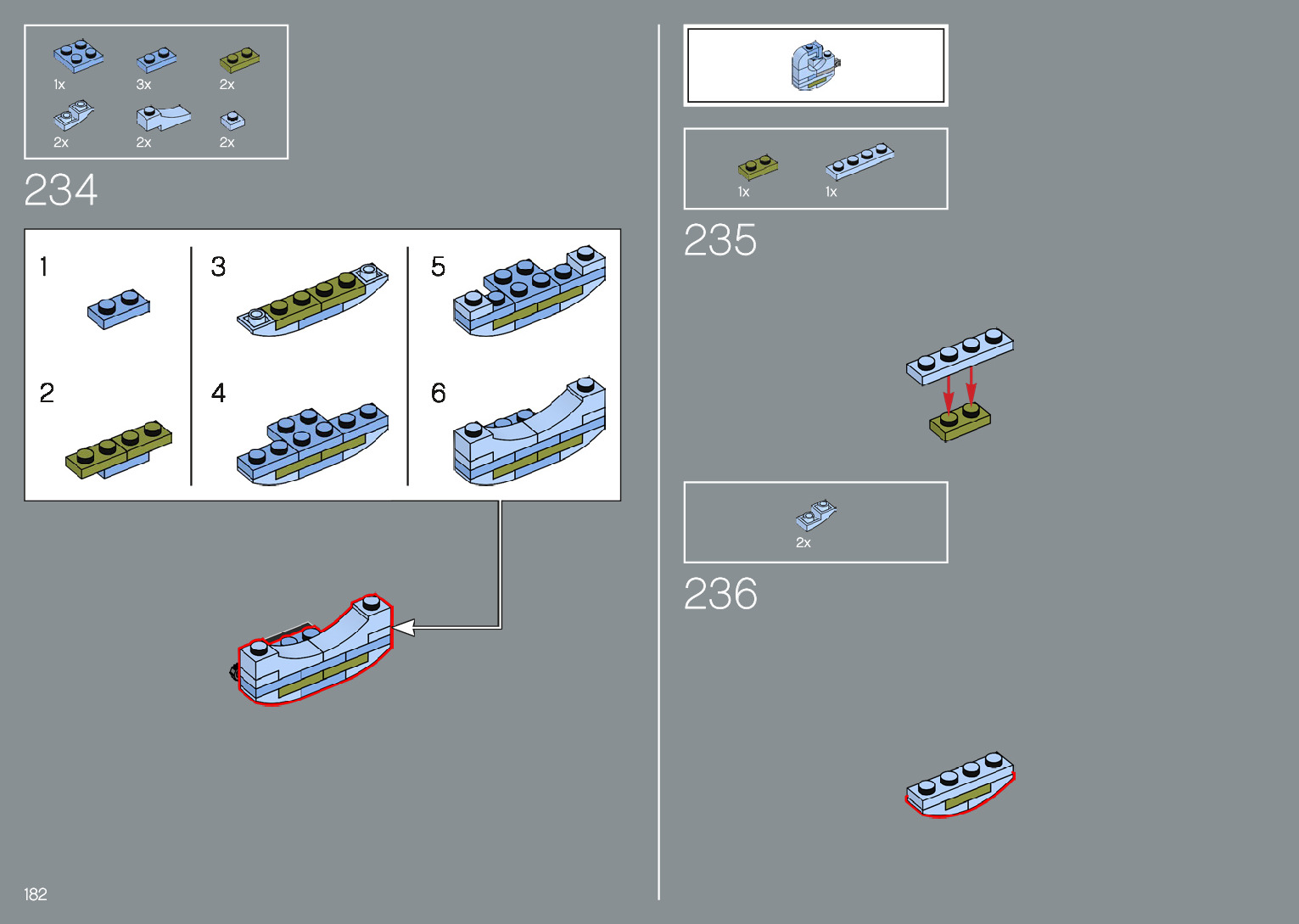 1x
3x
2x
2x
2x
2x

234

1
2
3
4
5
6

182

1x
1x

235

2x

236