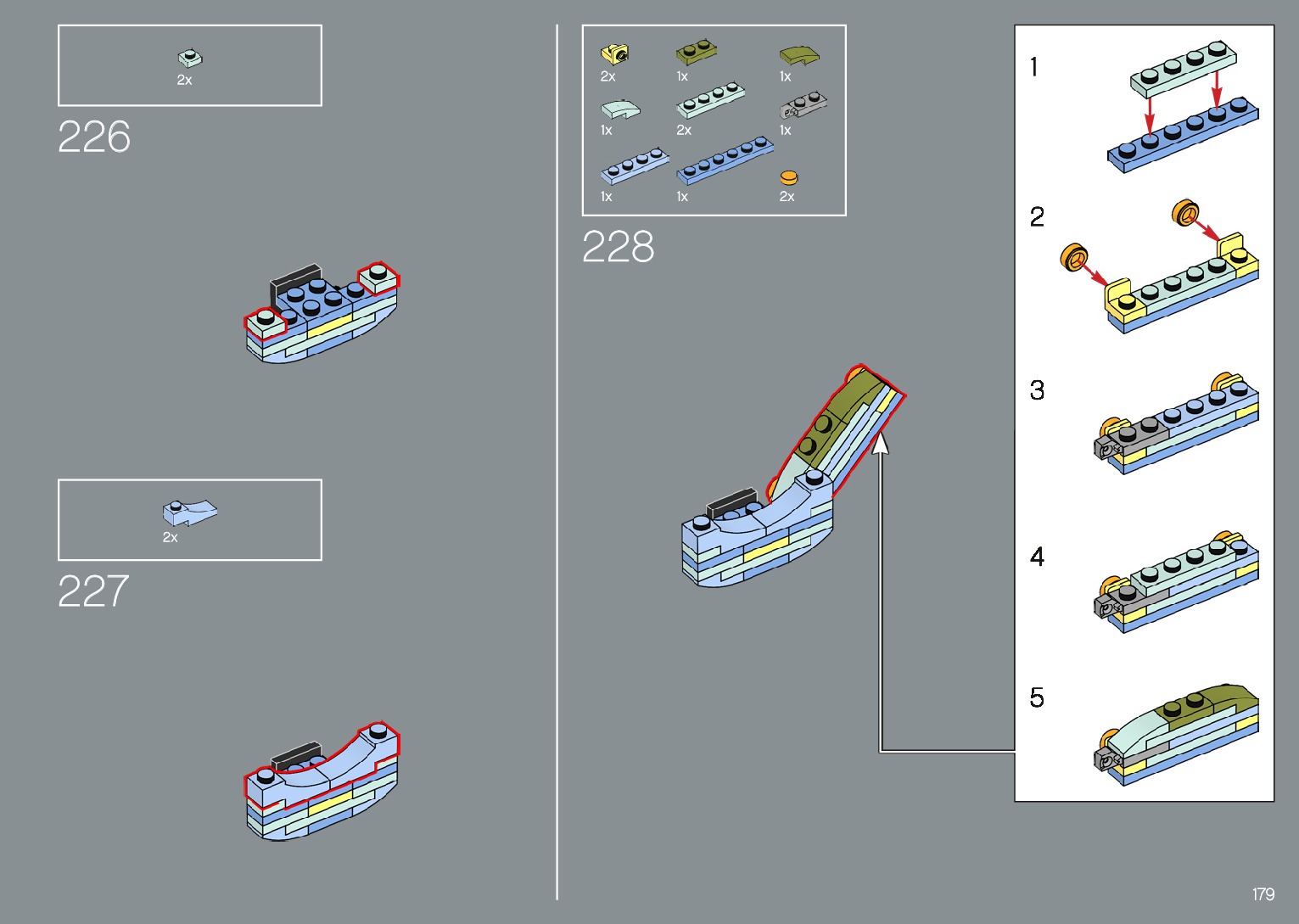 2x

226

2x

227

2x 1x 1x

1x 2x 1x

1x 1x 2x

228

1

2

3

4

5

179