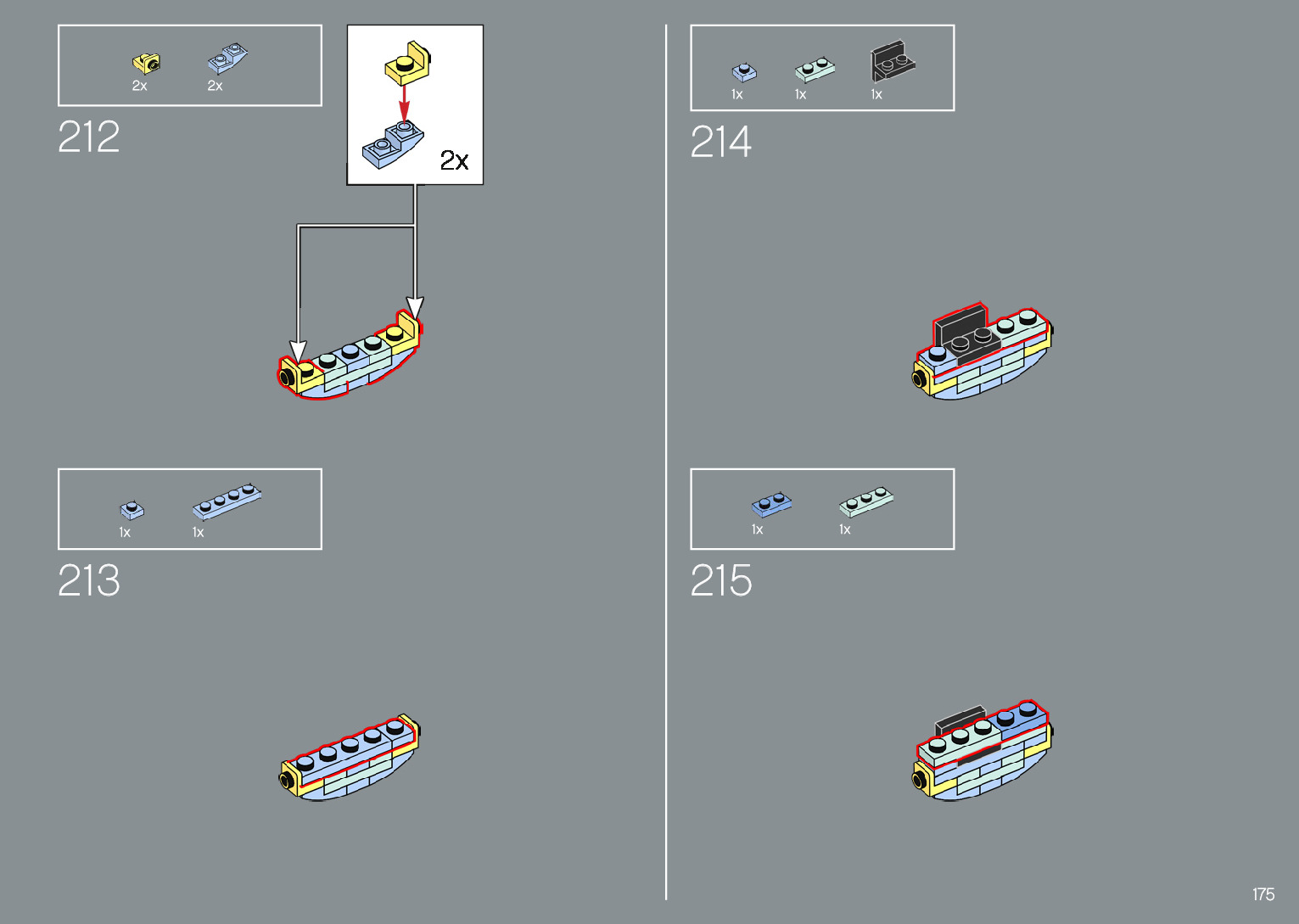 2x 2x

212

2x

1x 1x

213

1x 1x 1x

214

1x 1x

215

175