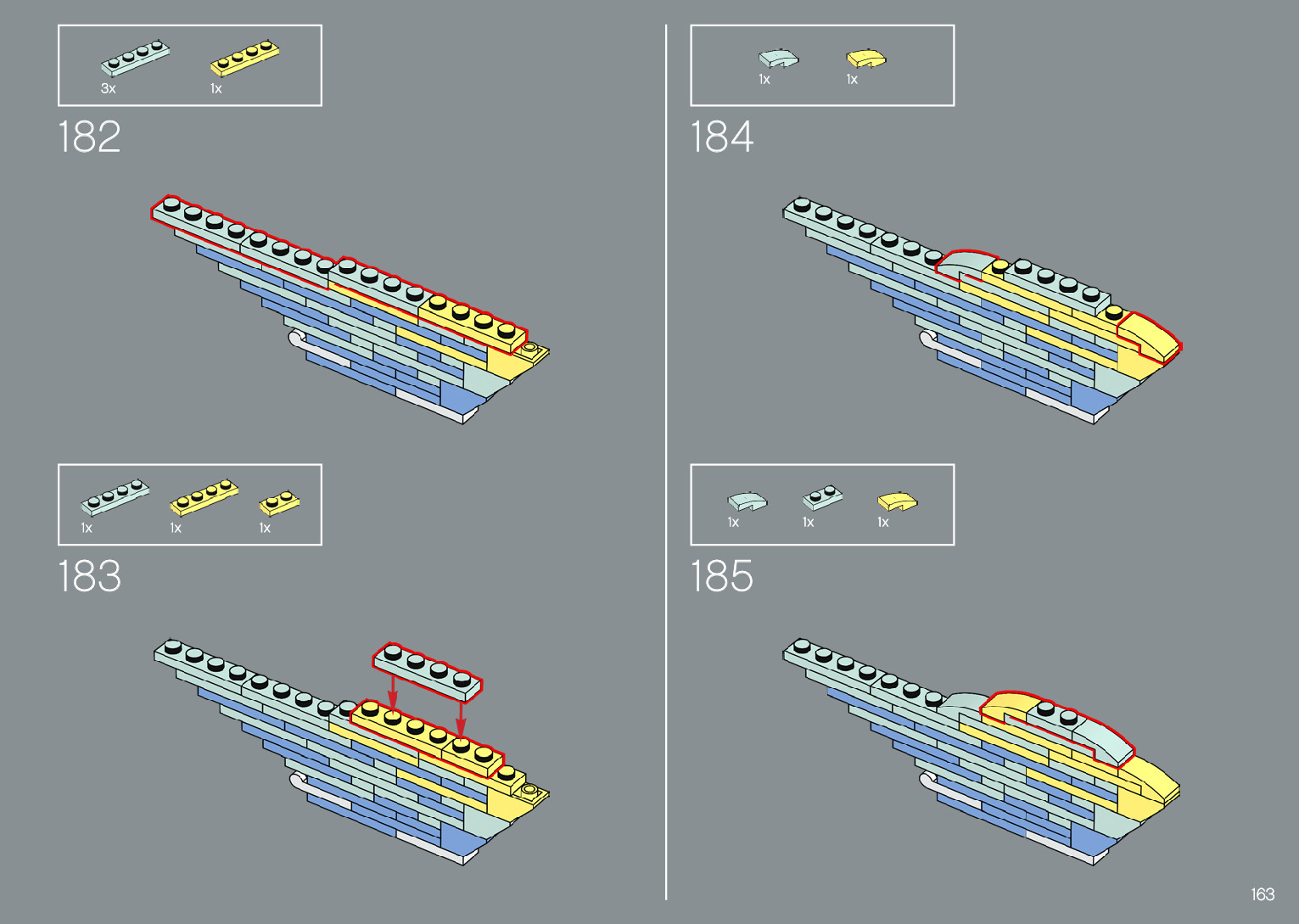 3x
1x
182

1x
1x
1x
183

1x
1x
184

1x
1x
1x
185

163