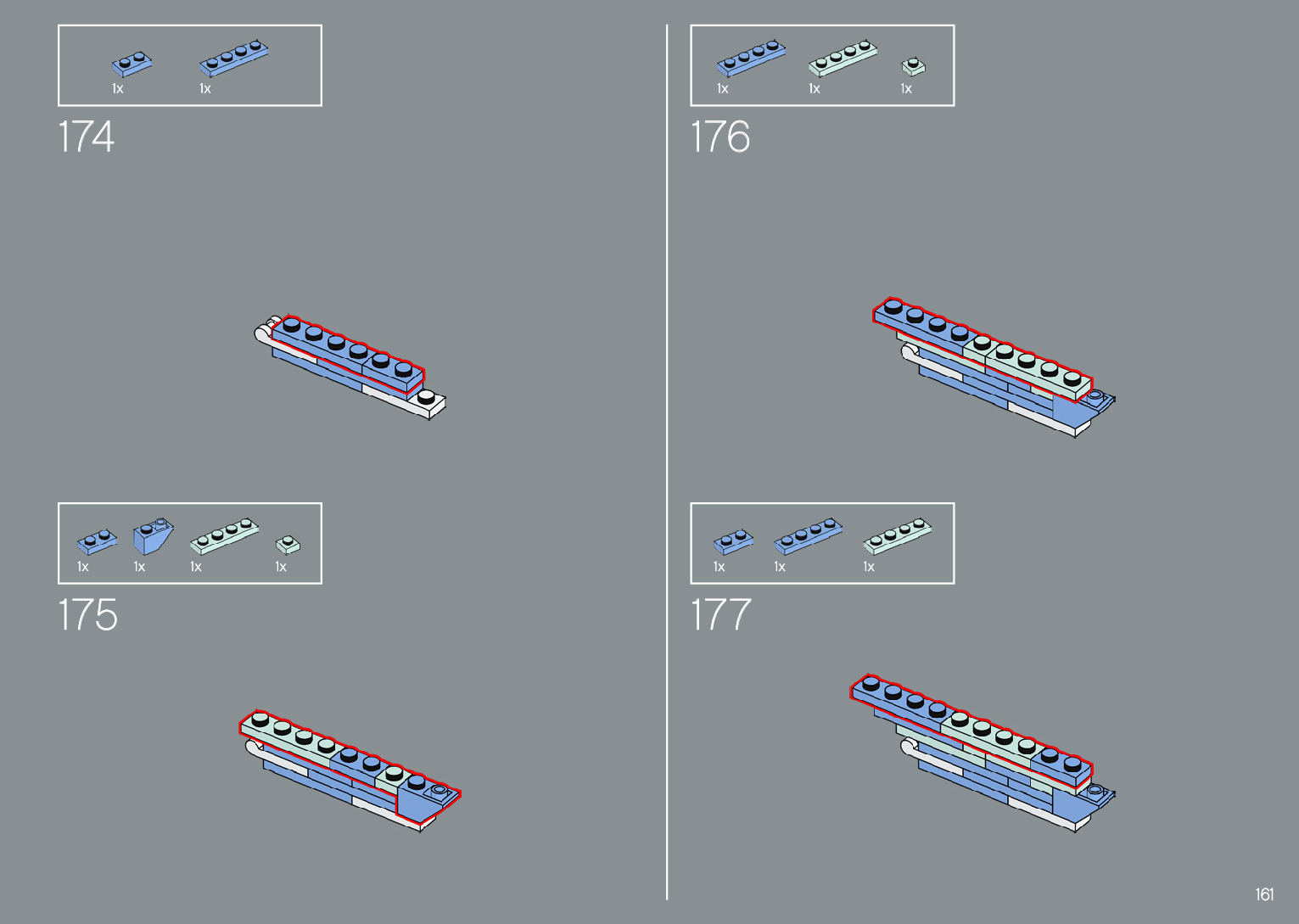 1x 1x

174

1x 1x 1x 1x

175

1x 1x 1x

176

1x 1x 1x

177

161