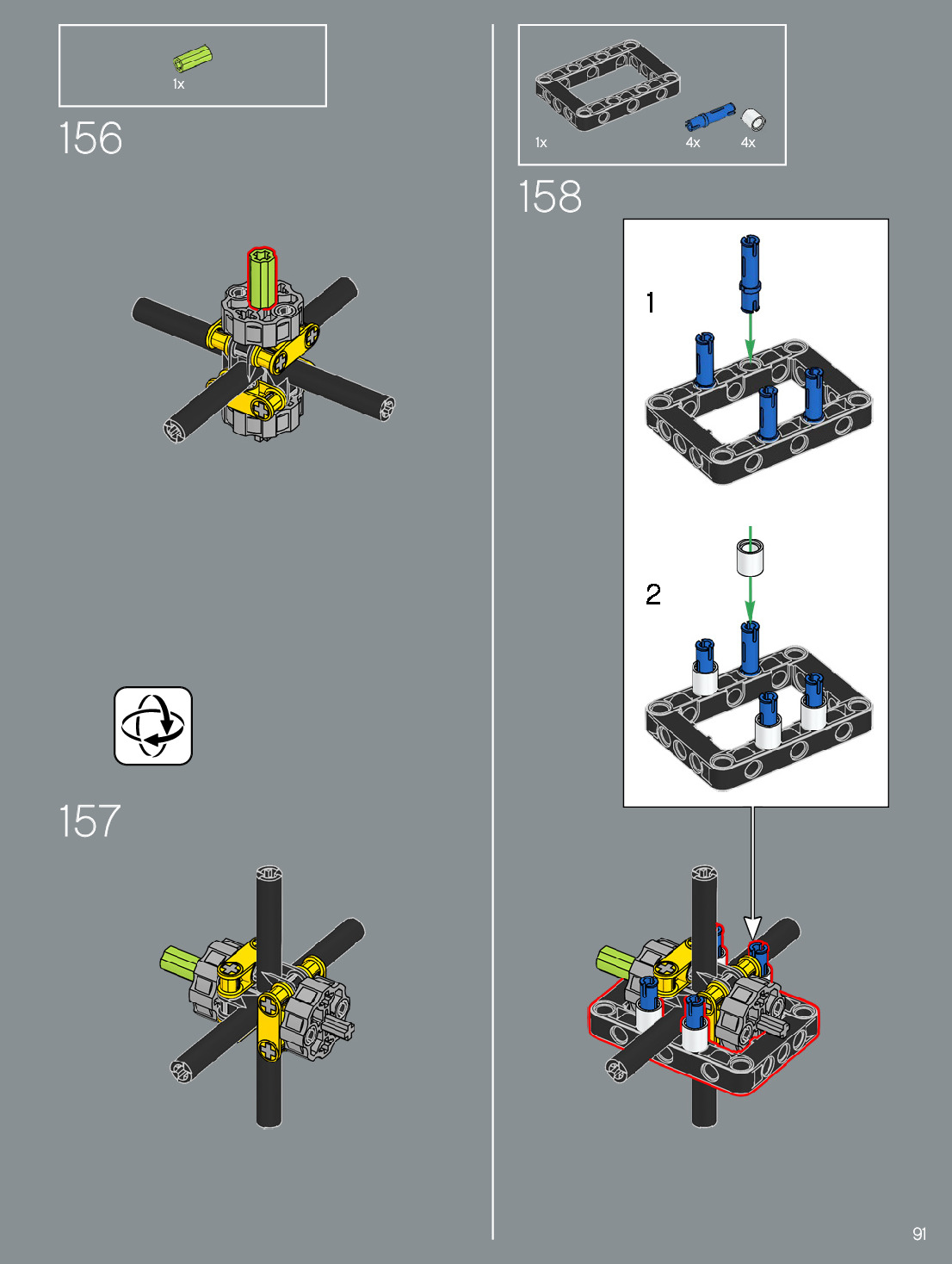 1x

156

157

1x 4x 4x

158

1

2

91