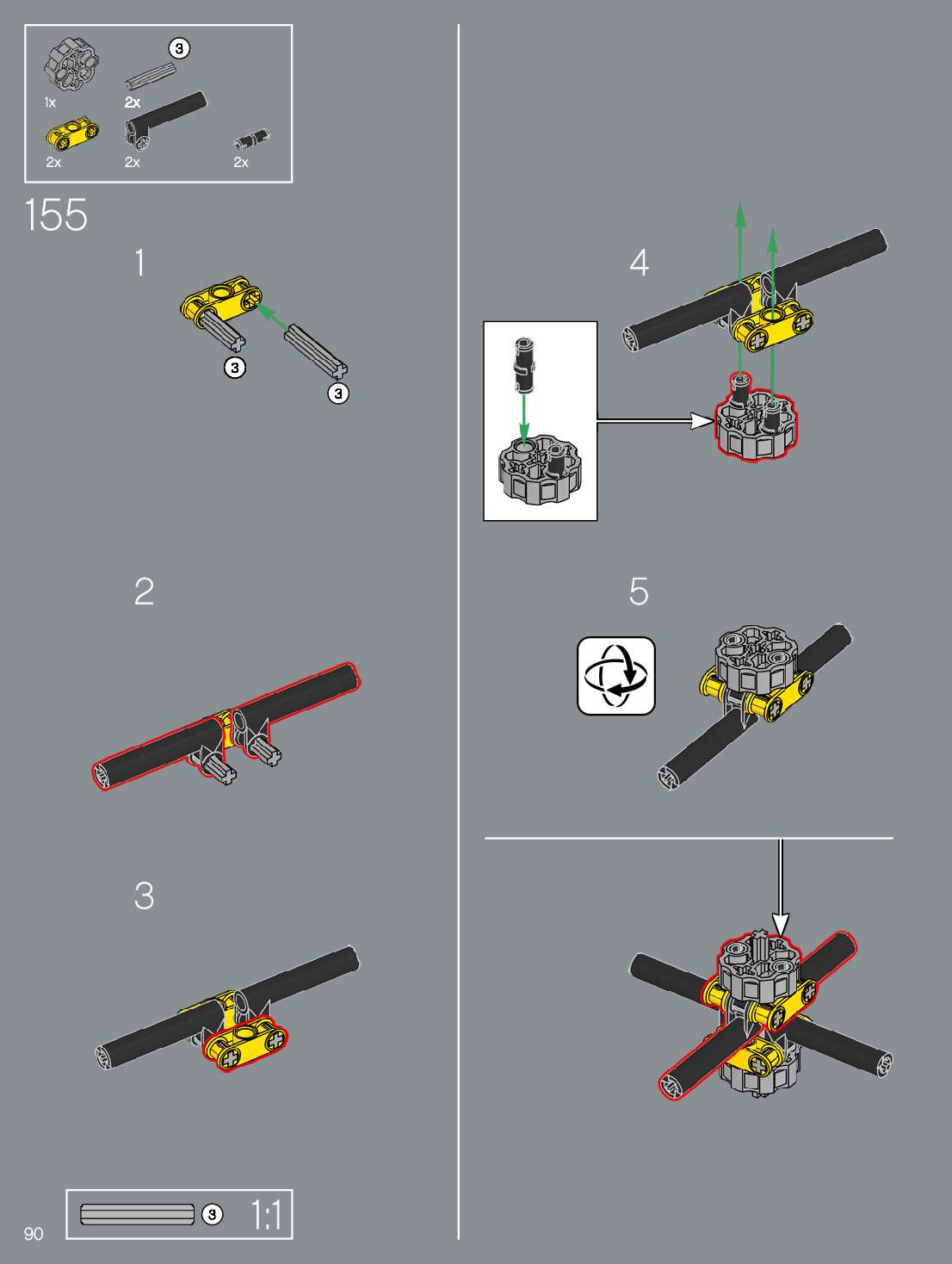 3
1x
2x
2x
2x
2x

155

1
3
3

2

3

4

5

3 1:1

90