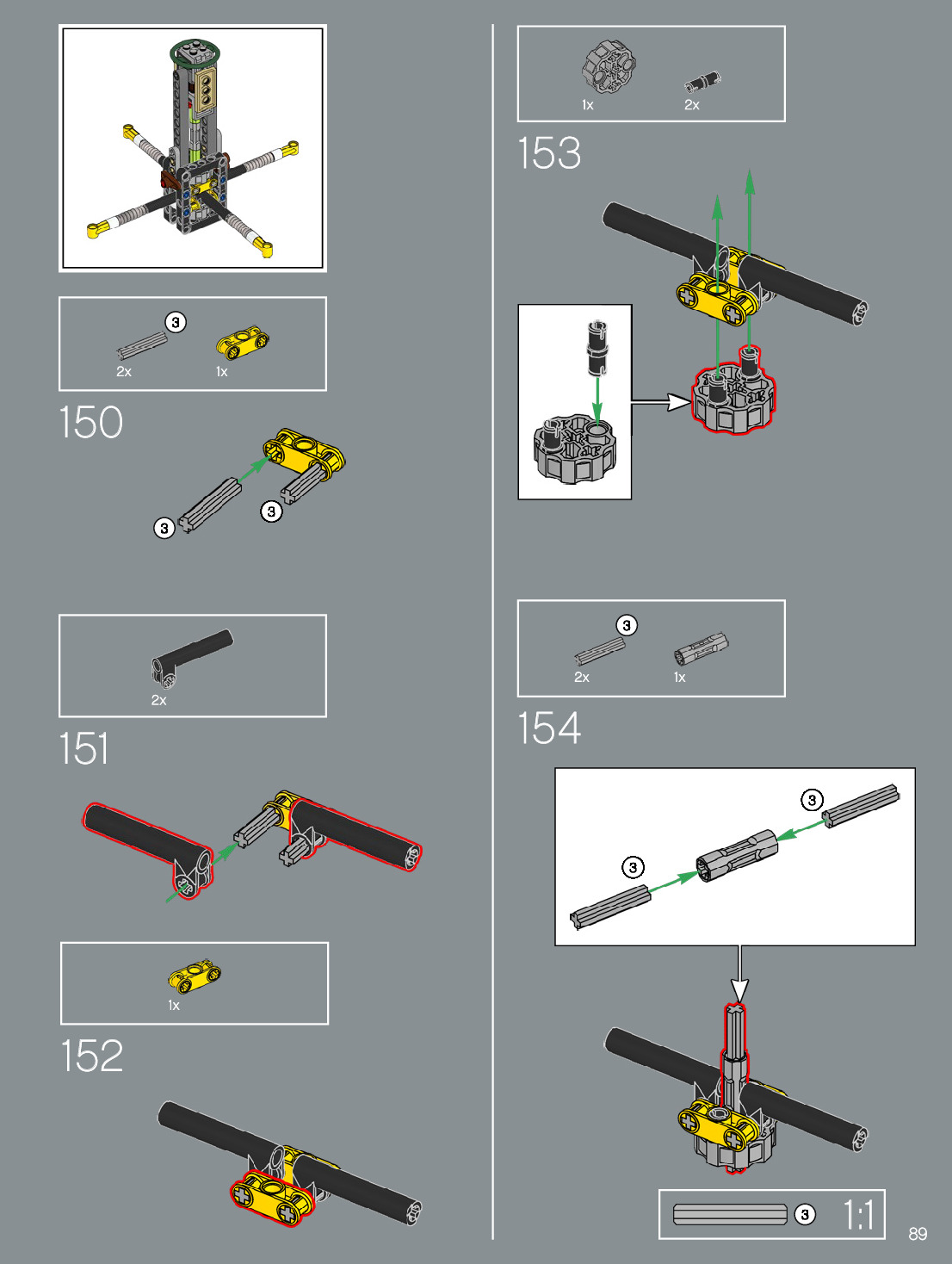 3
2x
1x
150
3
3

2x
151

1x
152

1x
2x
153

3
2x
1x
154
3
3

3
1:1
89