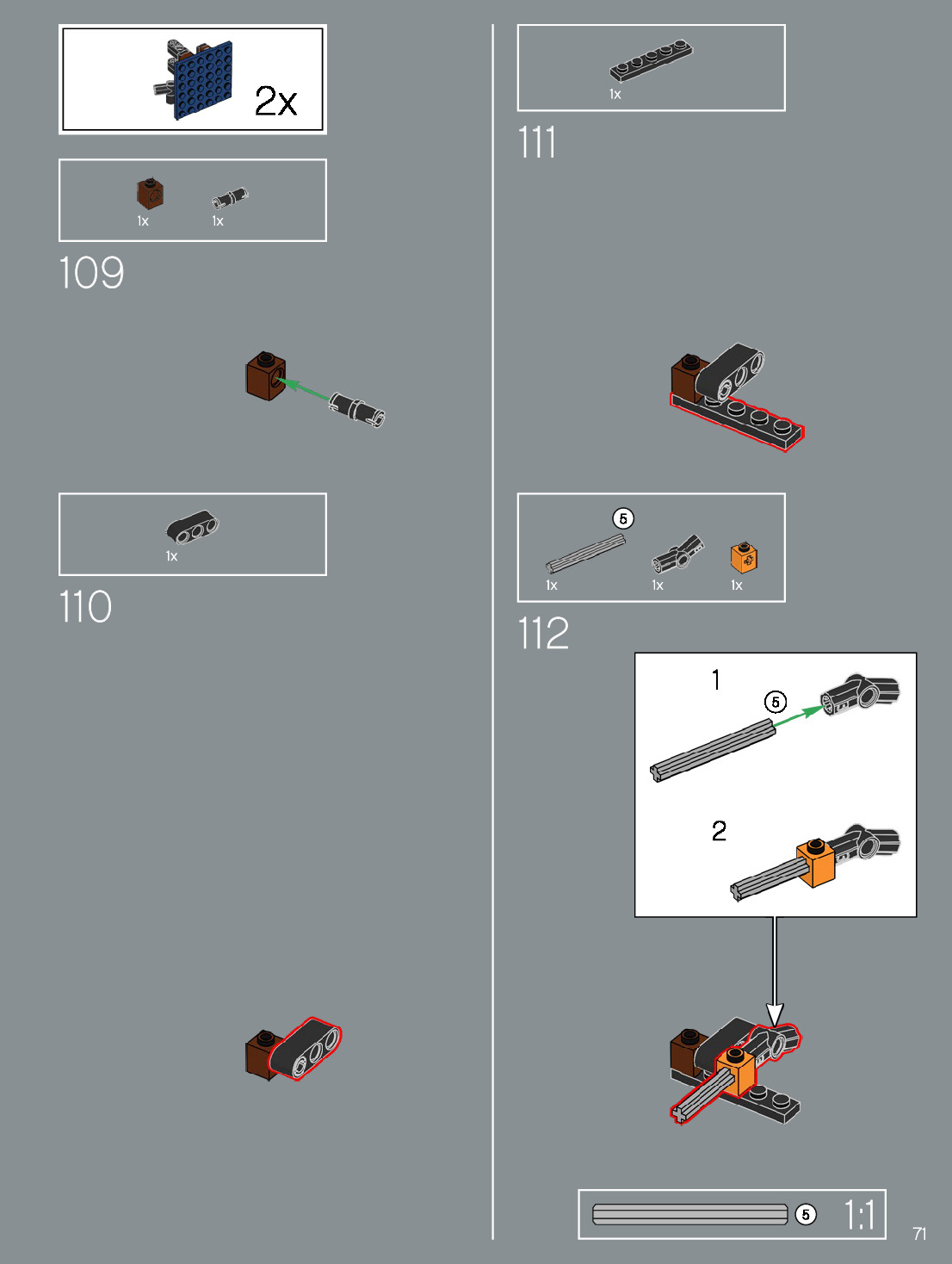 2x

1x 1x

109

1x

110

1x

111

5

1x 1x 1x

112

1

5

2

5 1:1

71