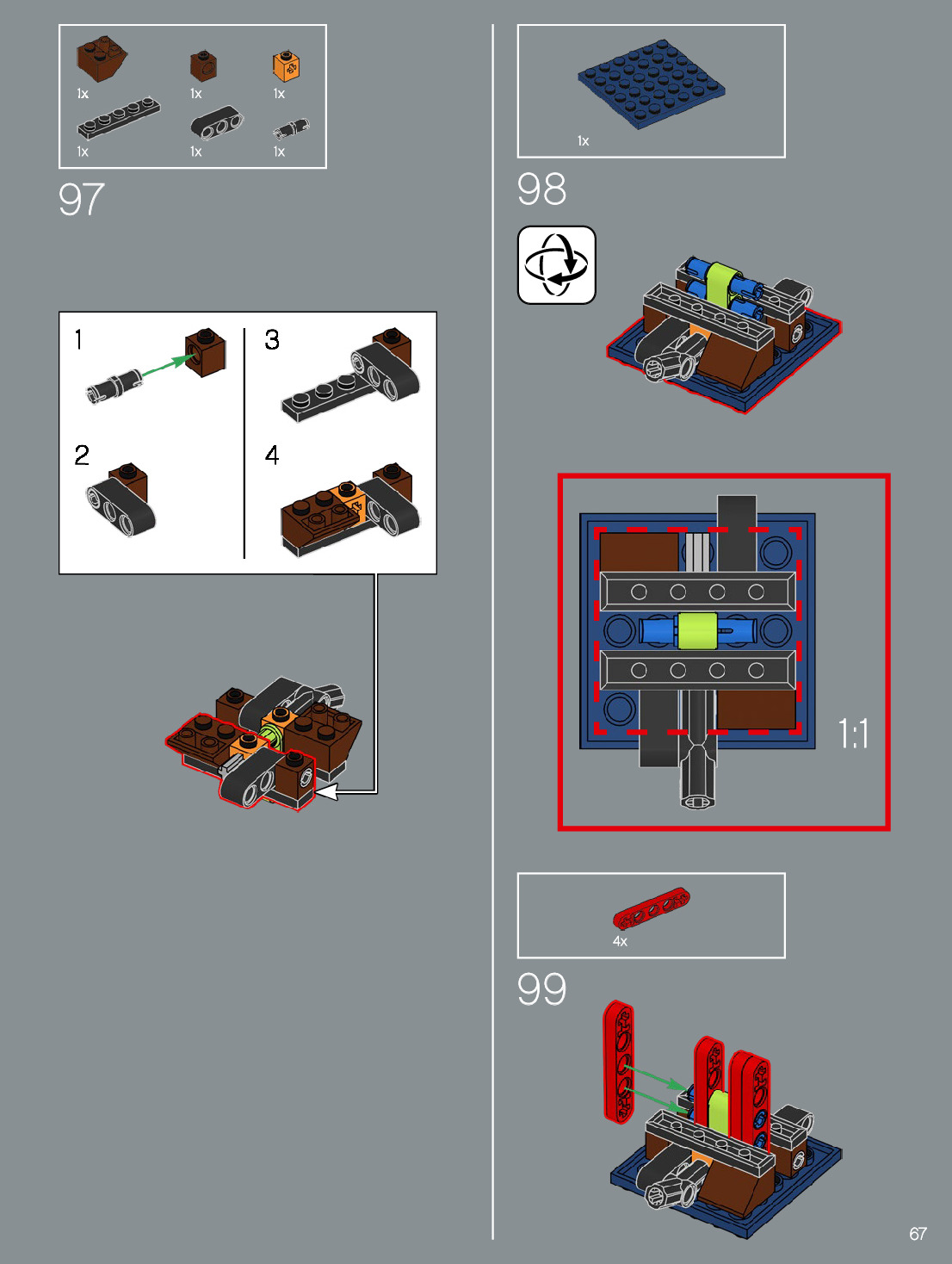 1x
1x
1x
1x
1x
1x

97

1
2
3
4

1x

98

1:1

4x

99

67