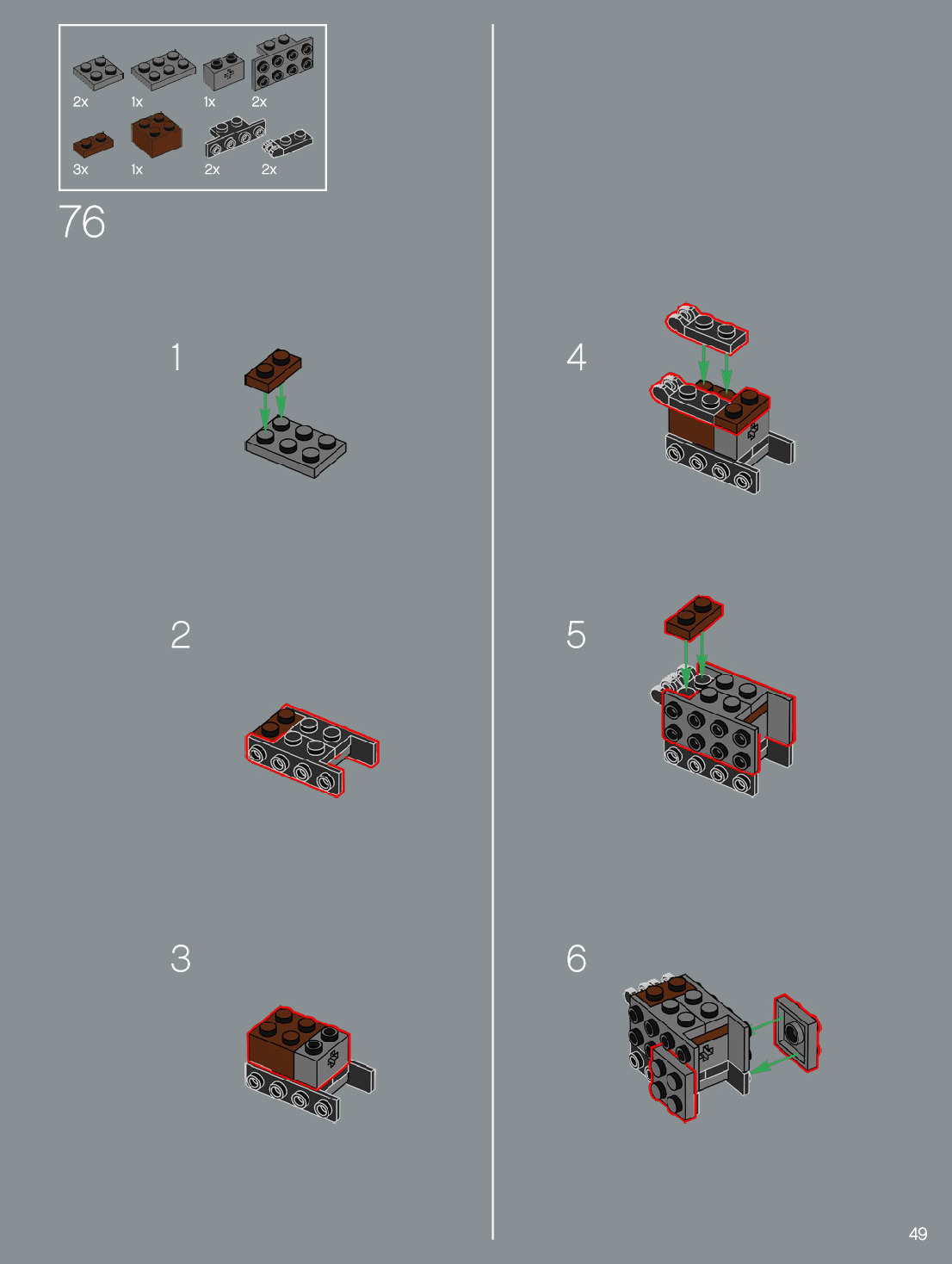 2x 1x 1x 2x

3x 1x 2x 2x

76

1

2

3

4

5

6

49