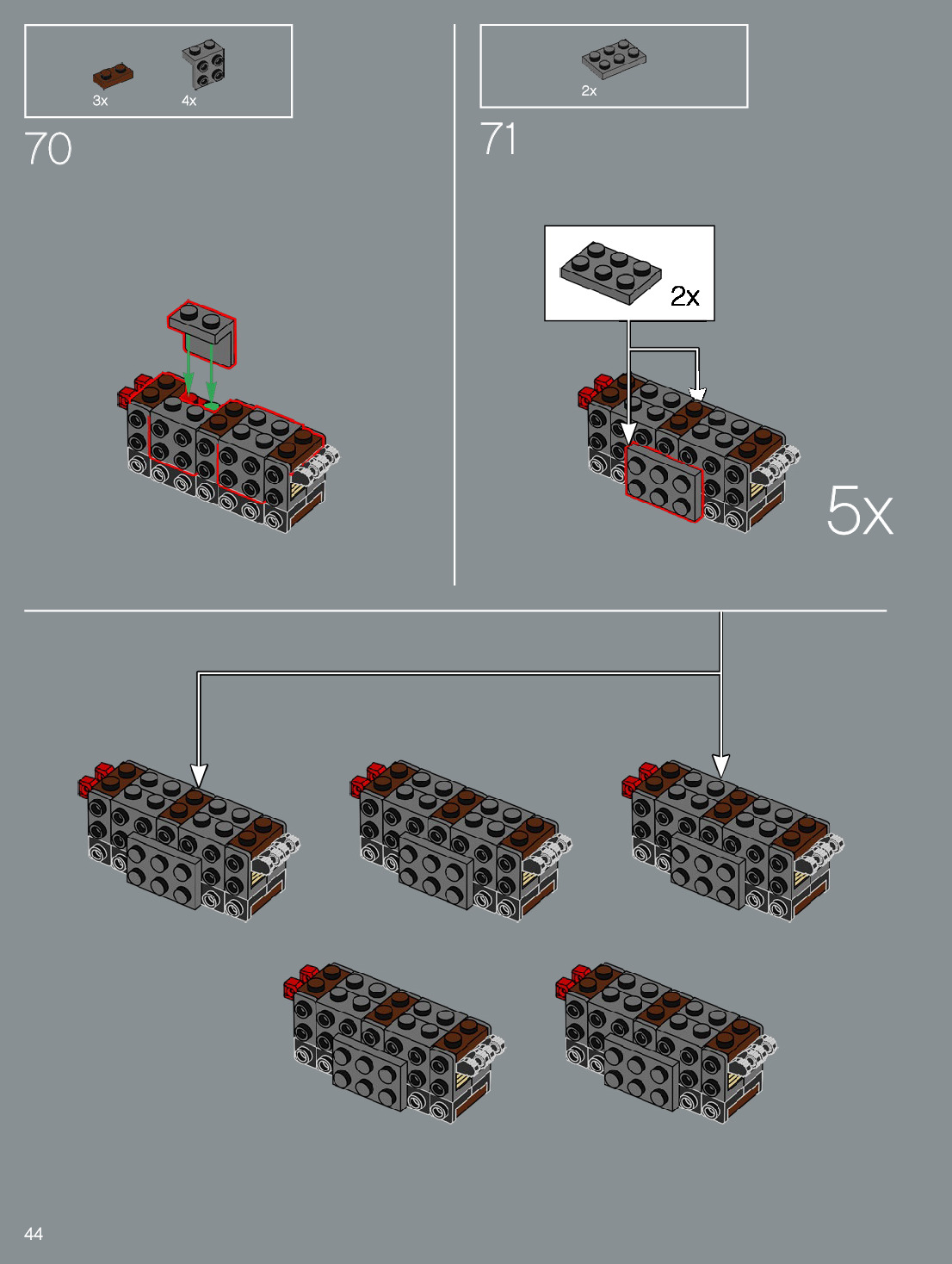 3x 4x

70

2x

71

2x

5x

44