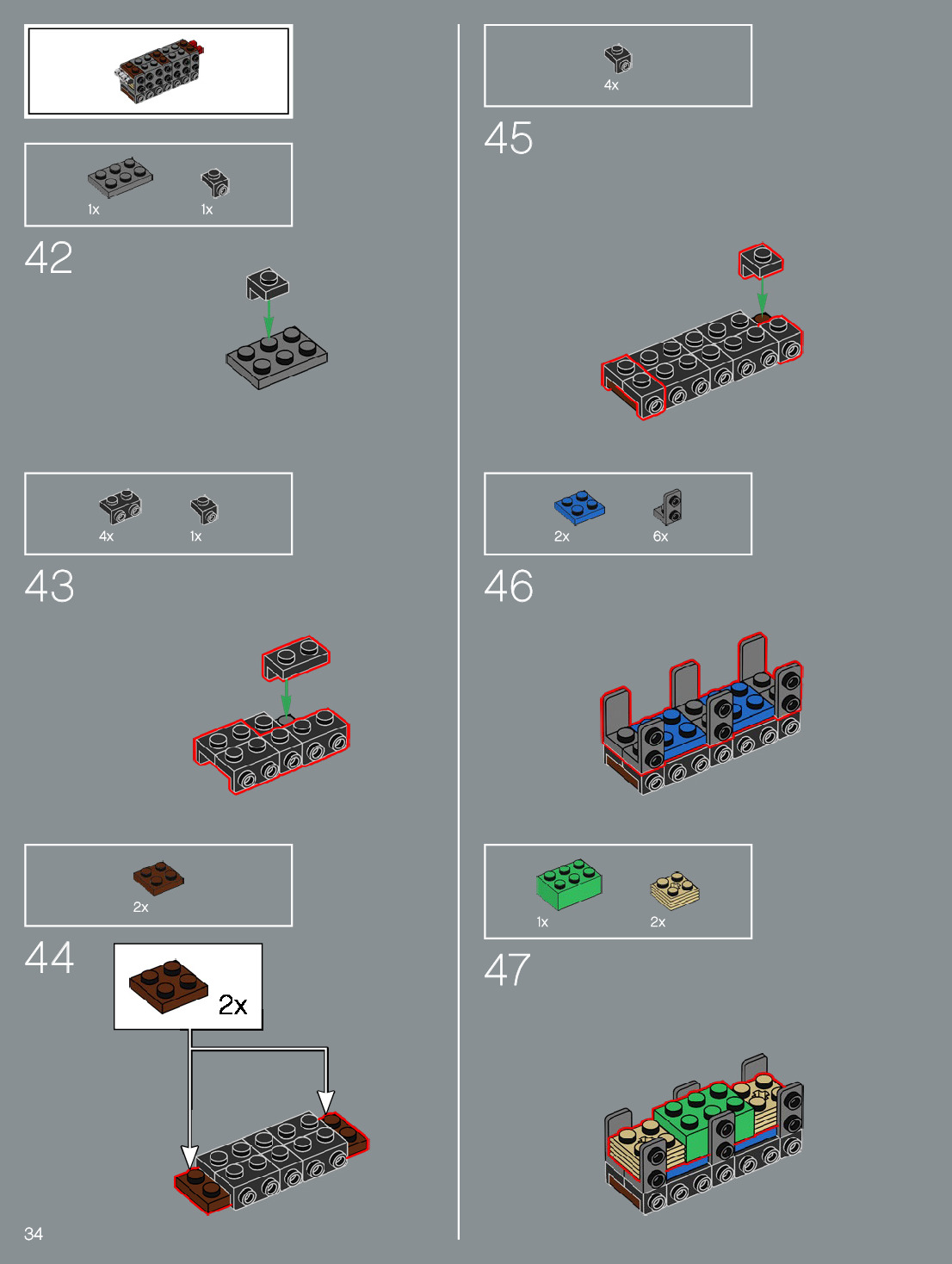 1x 1x

42

4x 1x

43

2x

44

2x

34

4x

45

2x 6x

46

1x 2x

47