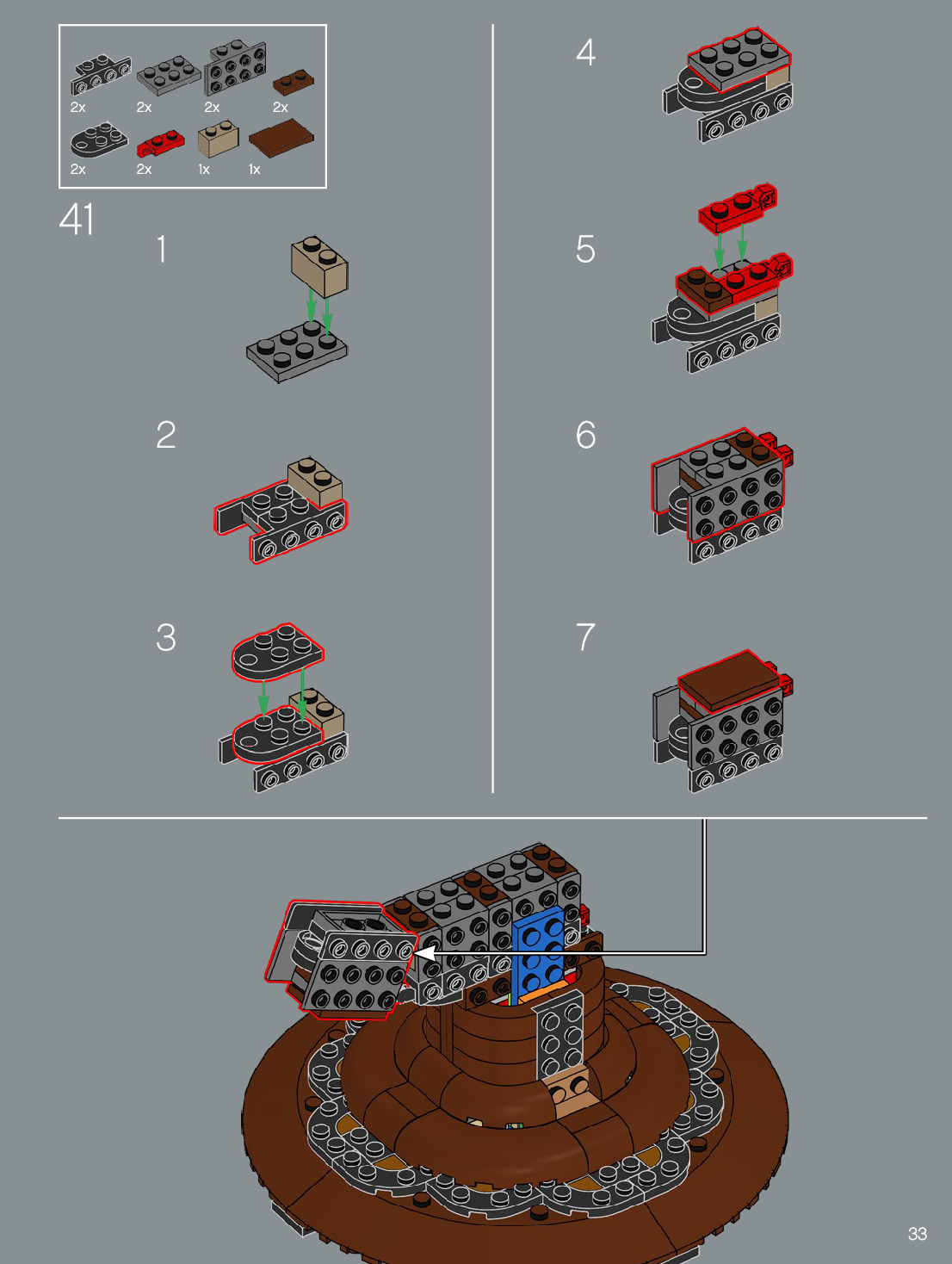 2x 2x 2x 2x
2x 2x 1x 1x

41

1

2

3

4

5

6

7

33