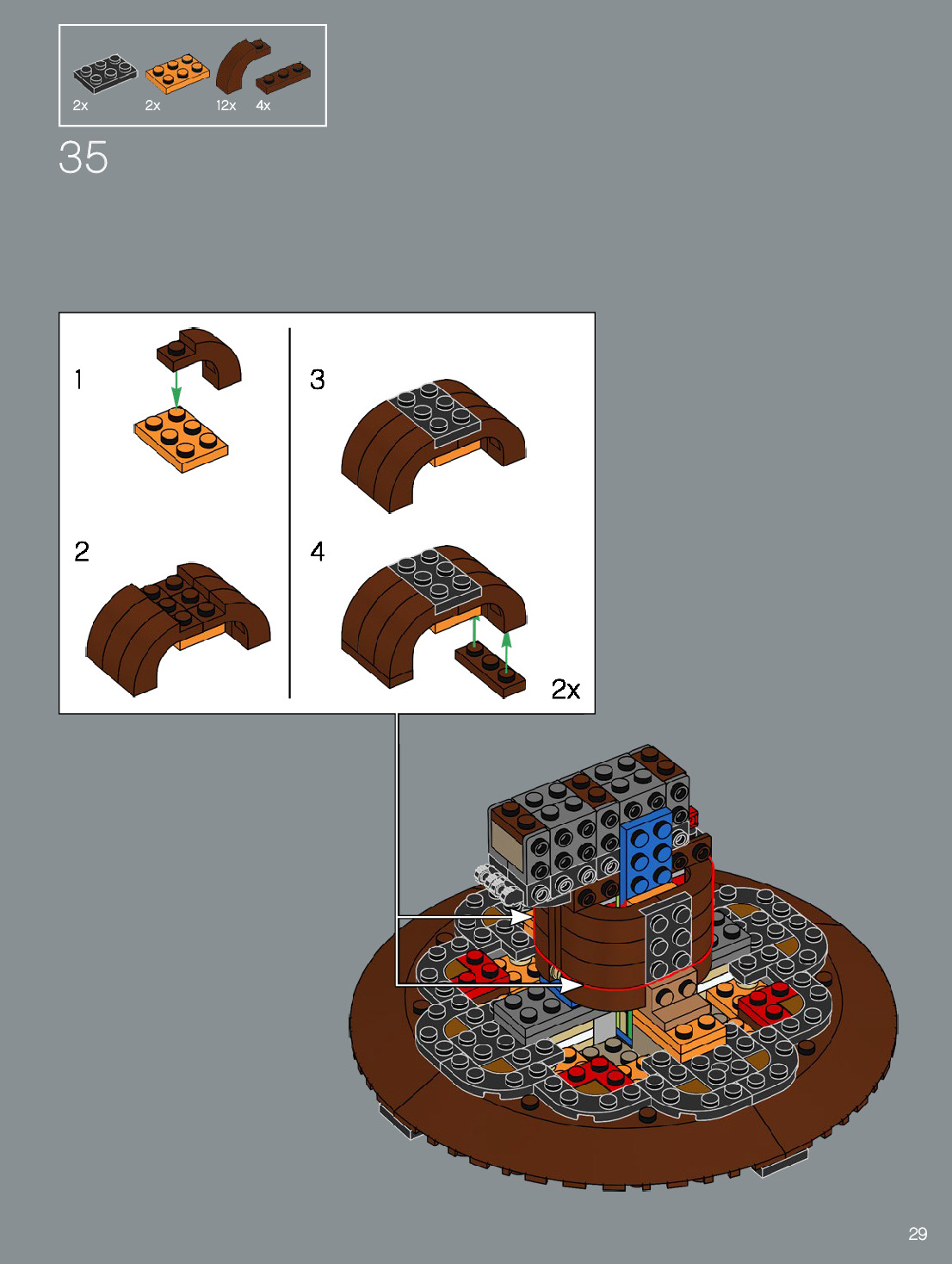 2x 2x 12x 4x

35

1

2

3

4

2x

29