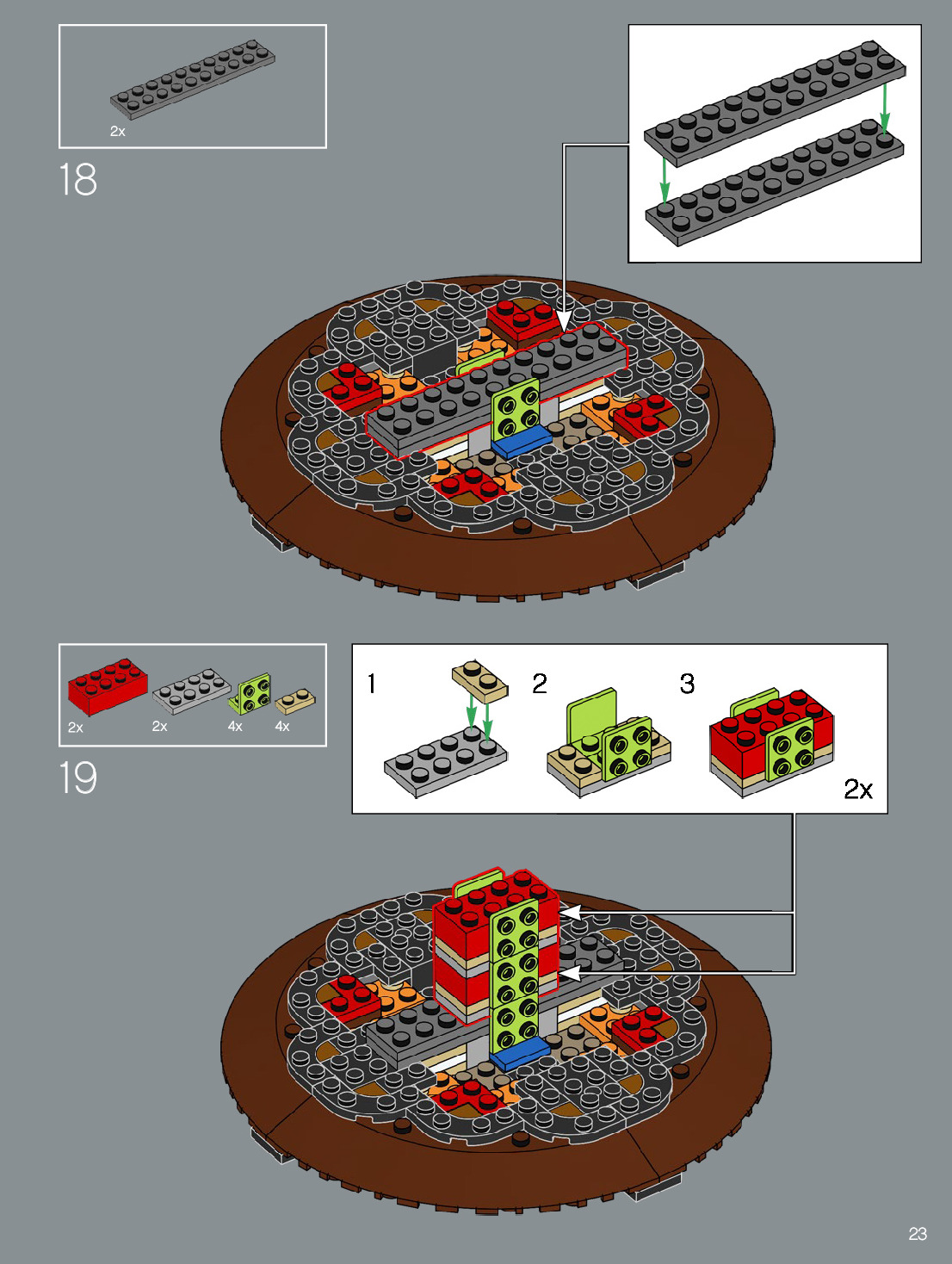 2x

18

2x 2x 4x 4x

19

1

2

3

2x

23