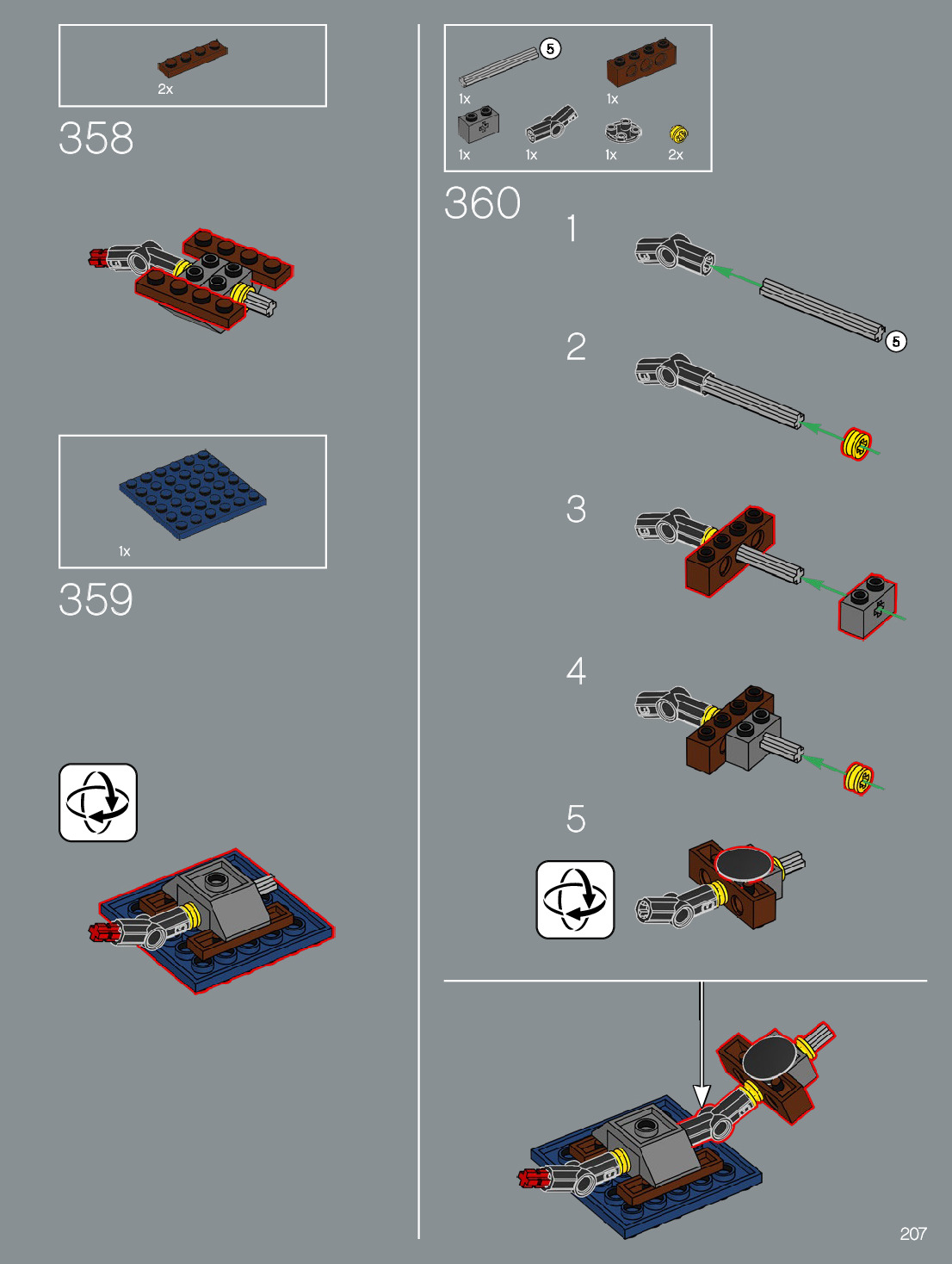 2x

358

1x

359

5

1x

1x

1x

1x

1x

2x

360

1

5

2

3

4

5

207