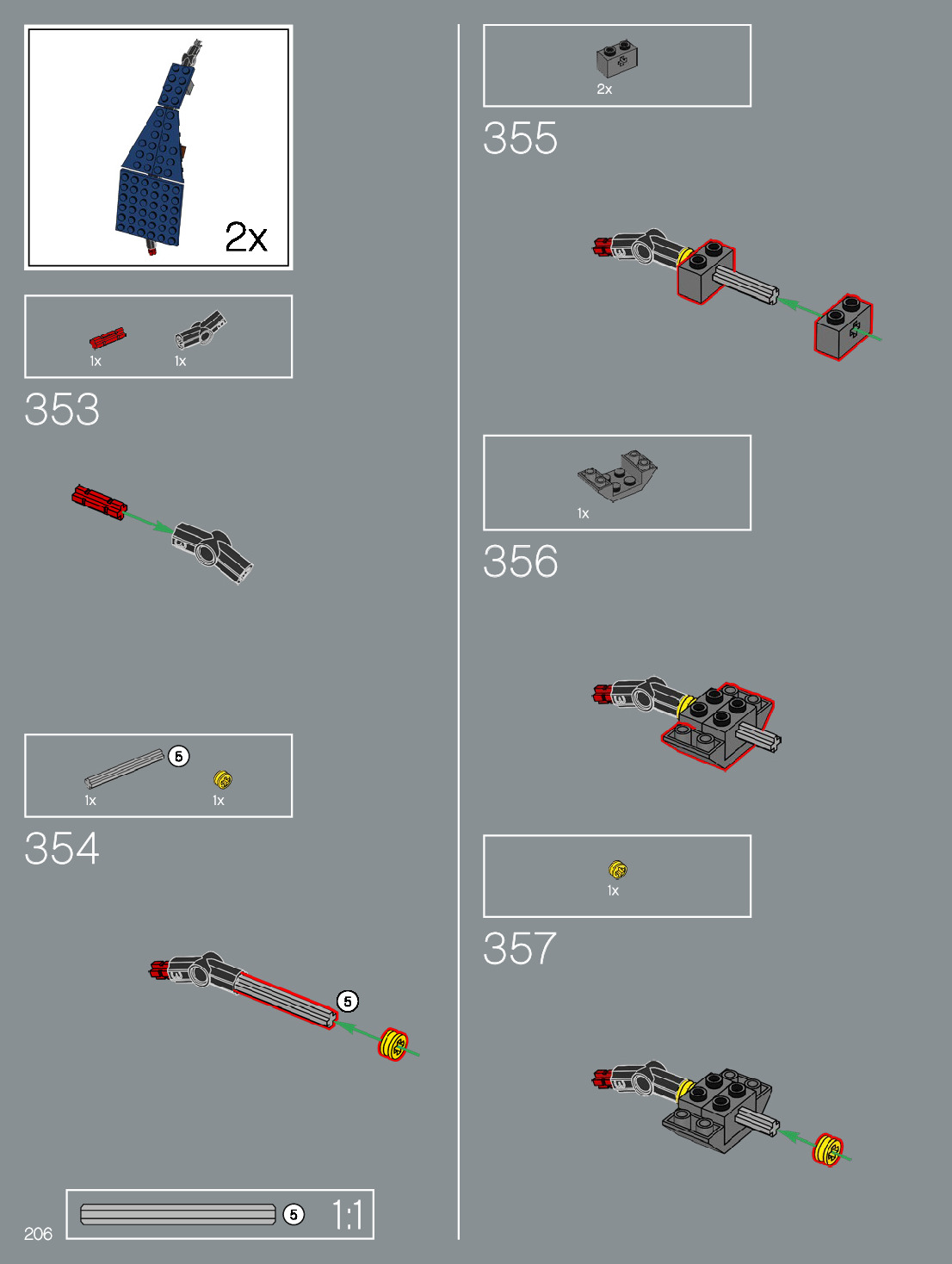 2x

1x
1x
353

5
1x
1x
354

5

5
1:1
206

2x
355

1x
356

1x
357