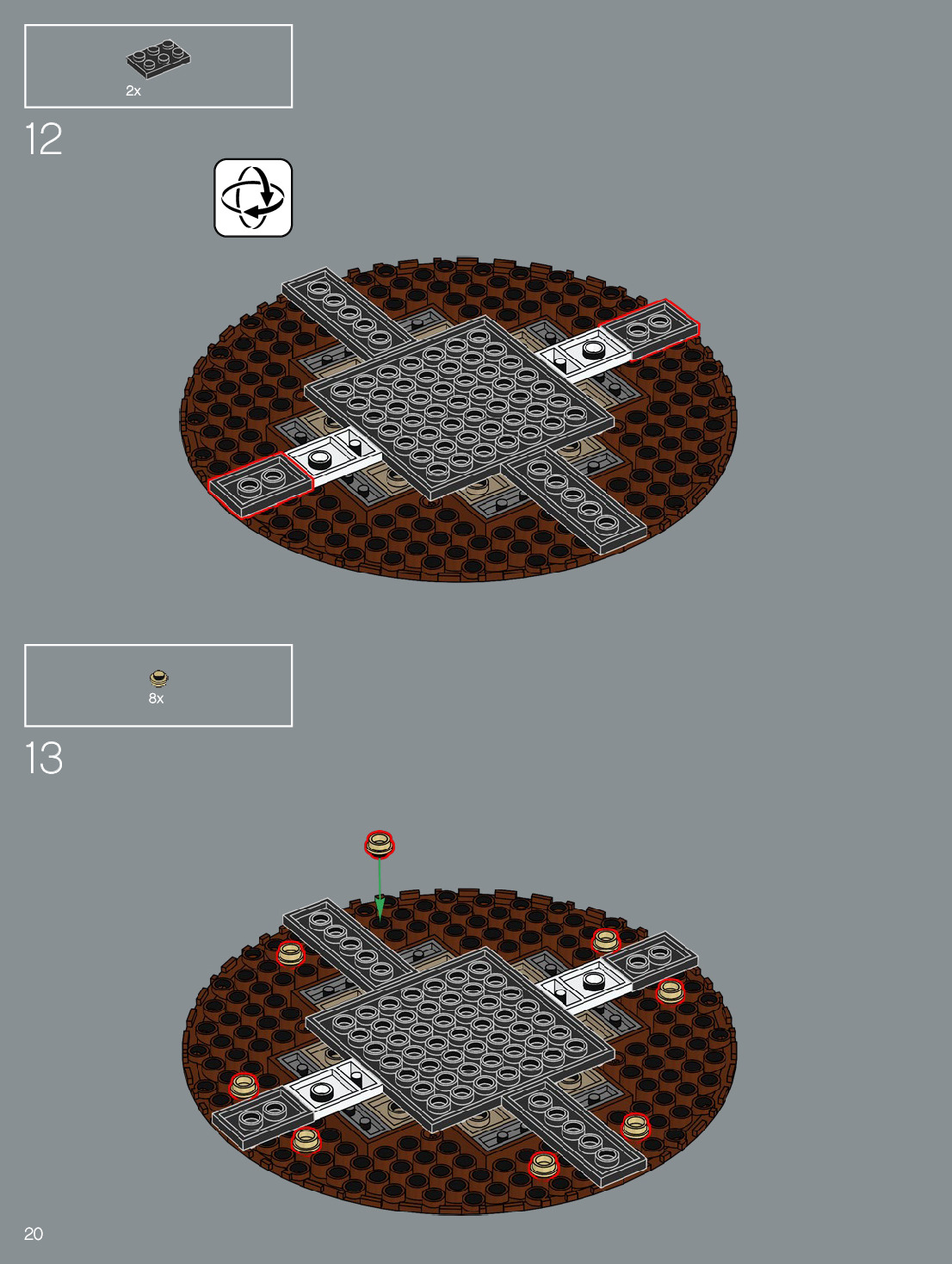 2x

12

8x

13

20