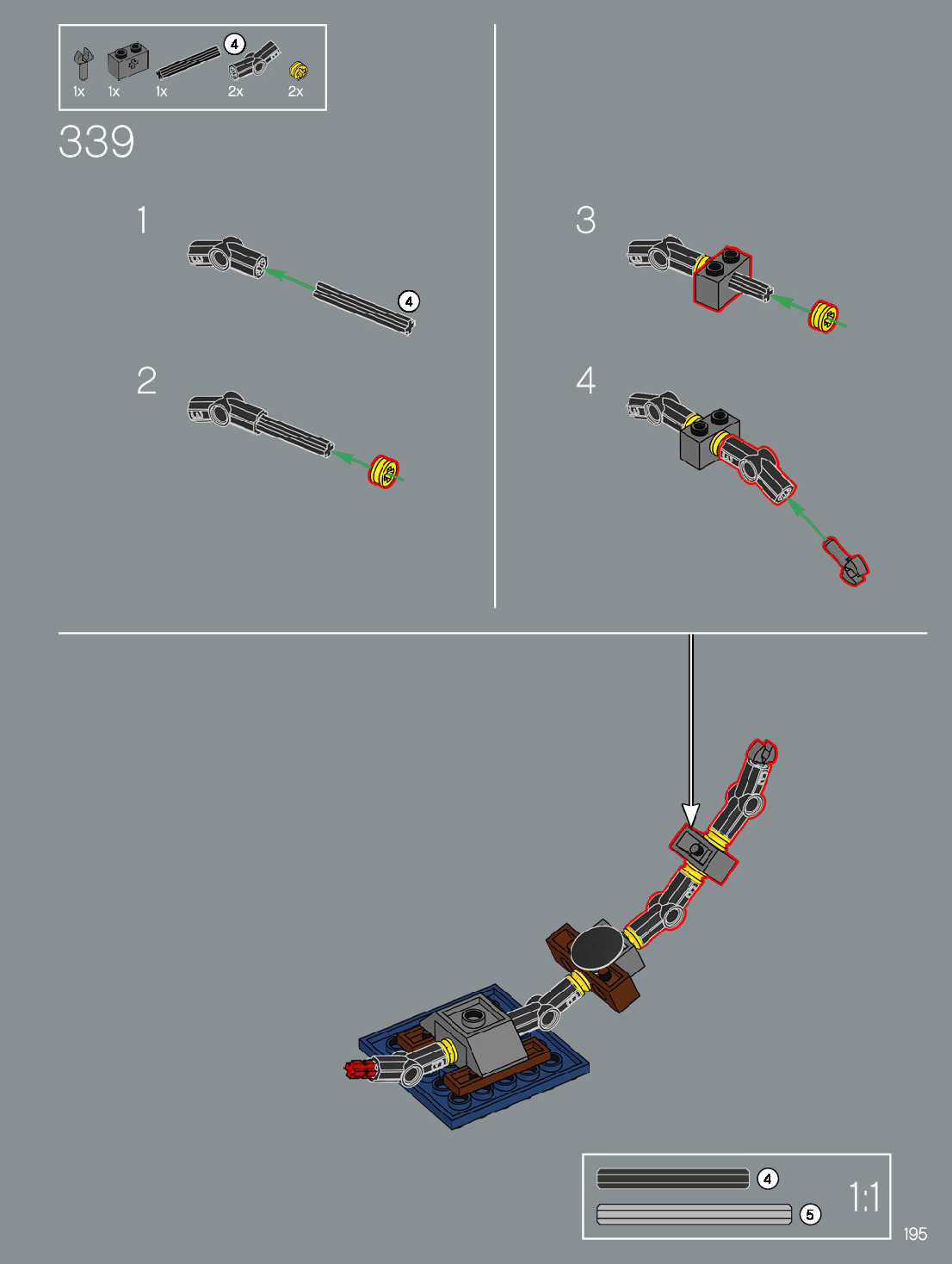 4
1x 1x 1x 2x 2x

339

1

4

2

3

4

4

5

1:1

195