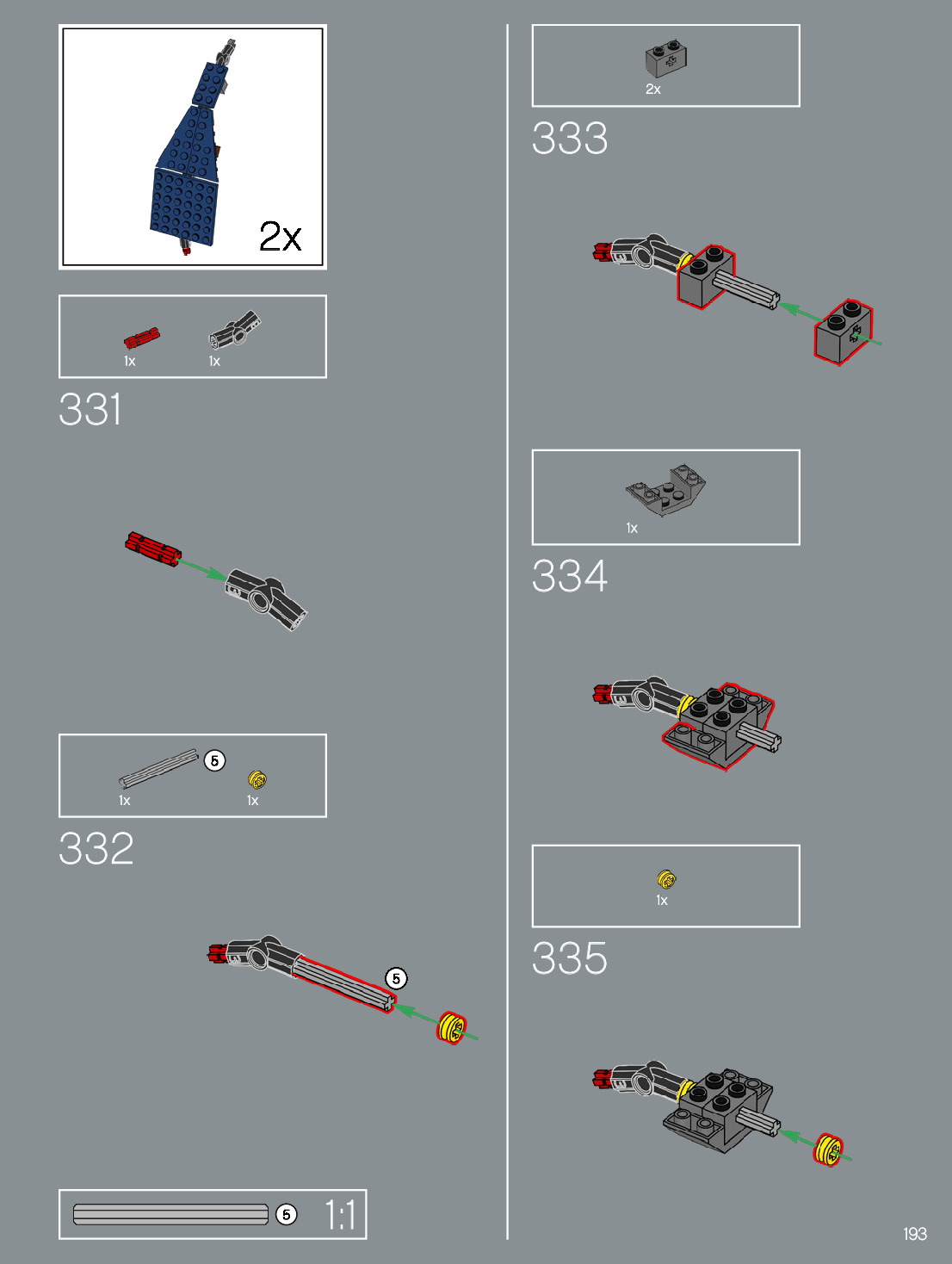 2x

1x 1x

331

5

1x 1x

332

5

5 1:1

2x

333

1x

334

1x

335

193