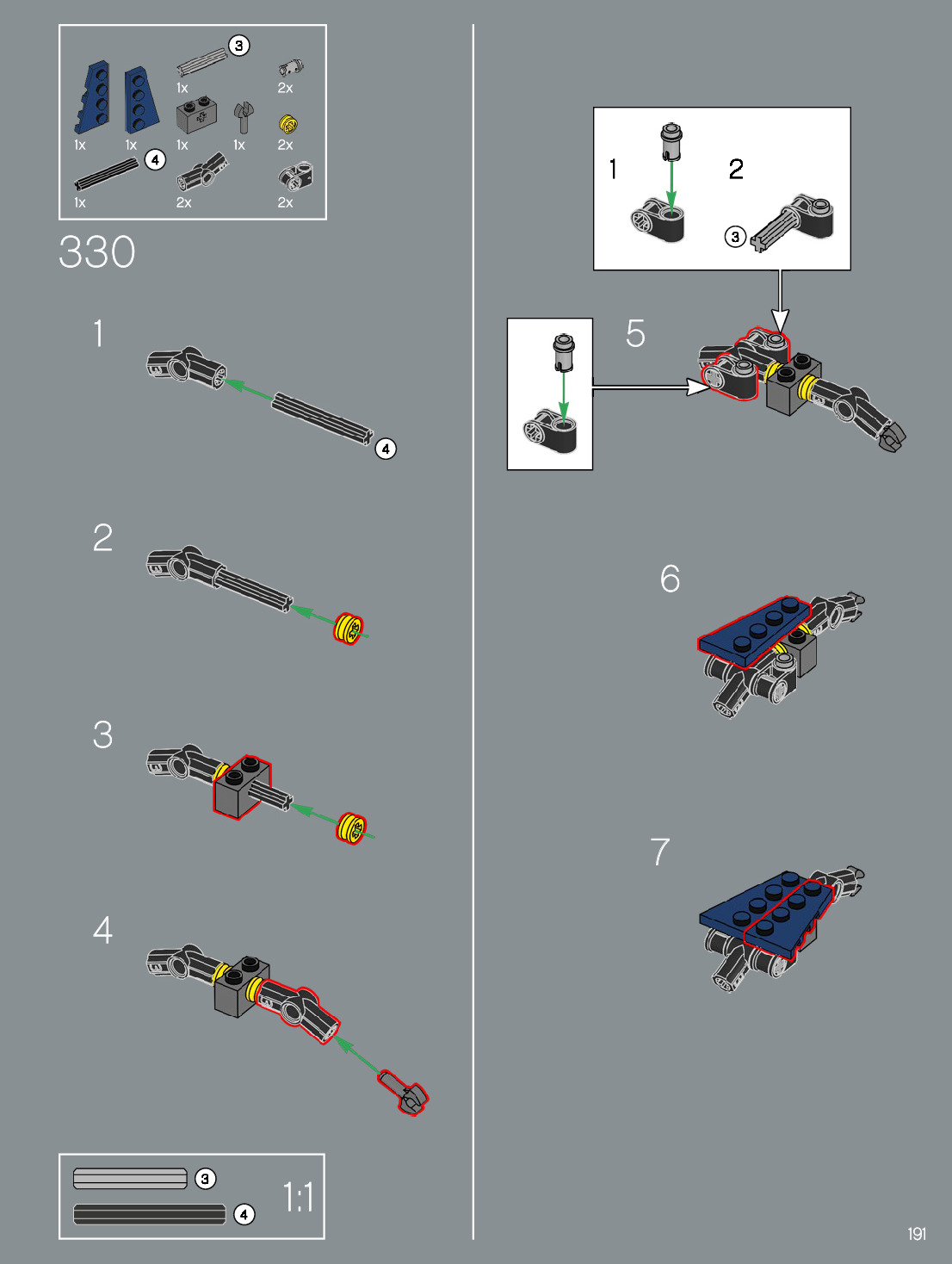 3
1x
2x
1x
1x
1x
1x
2x
4
1x
2x
2x
330
1
4
2
3
4
3
4
1:1
1
2
3
5
6
7
191