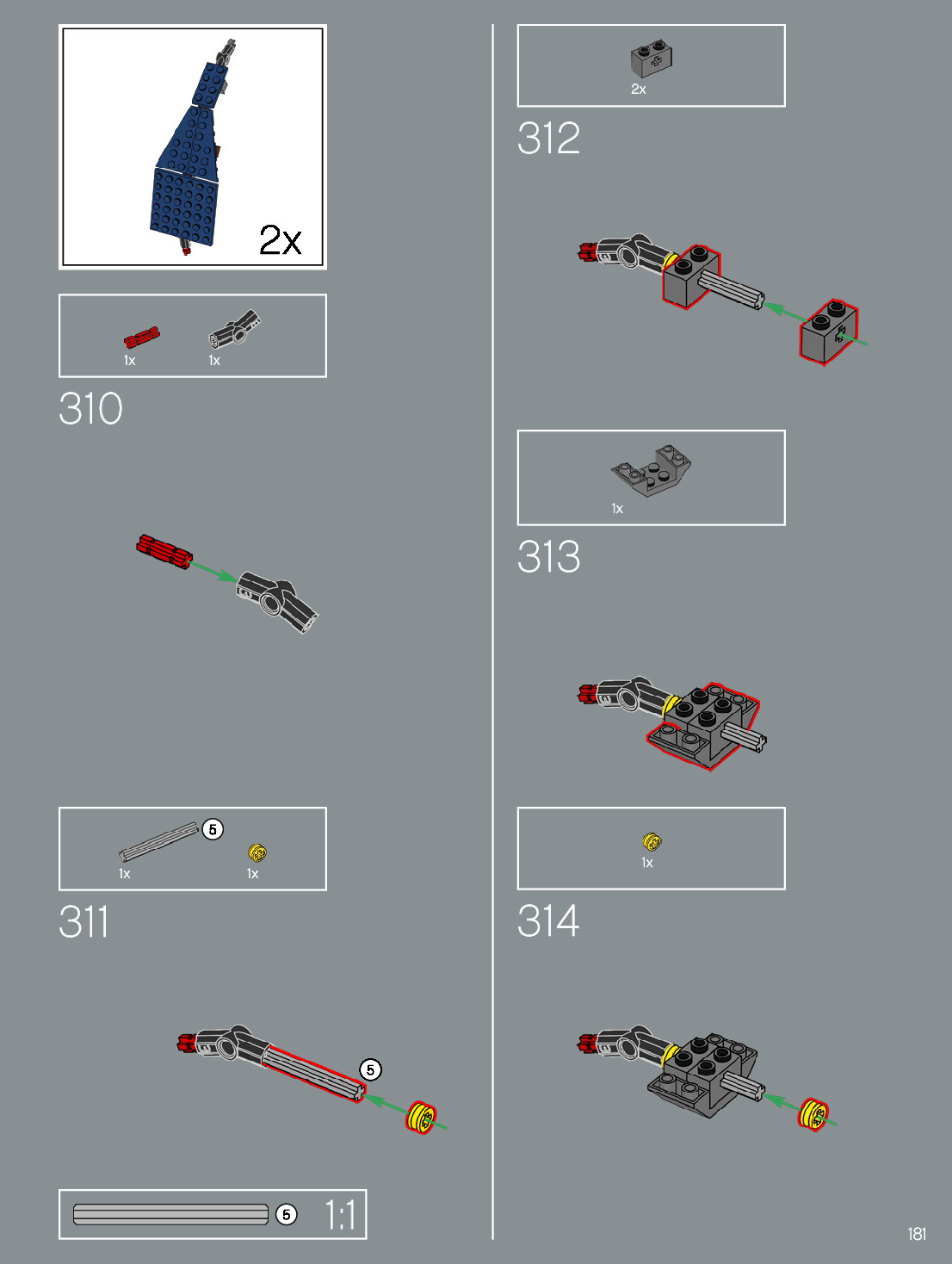 2x

1x 1x

310

5
1x 1x

311

5

5 1:1

2x

312

1x

313

1x

314

181