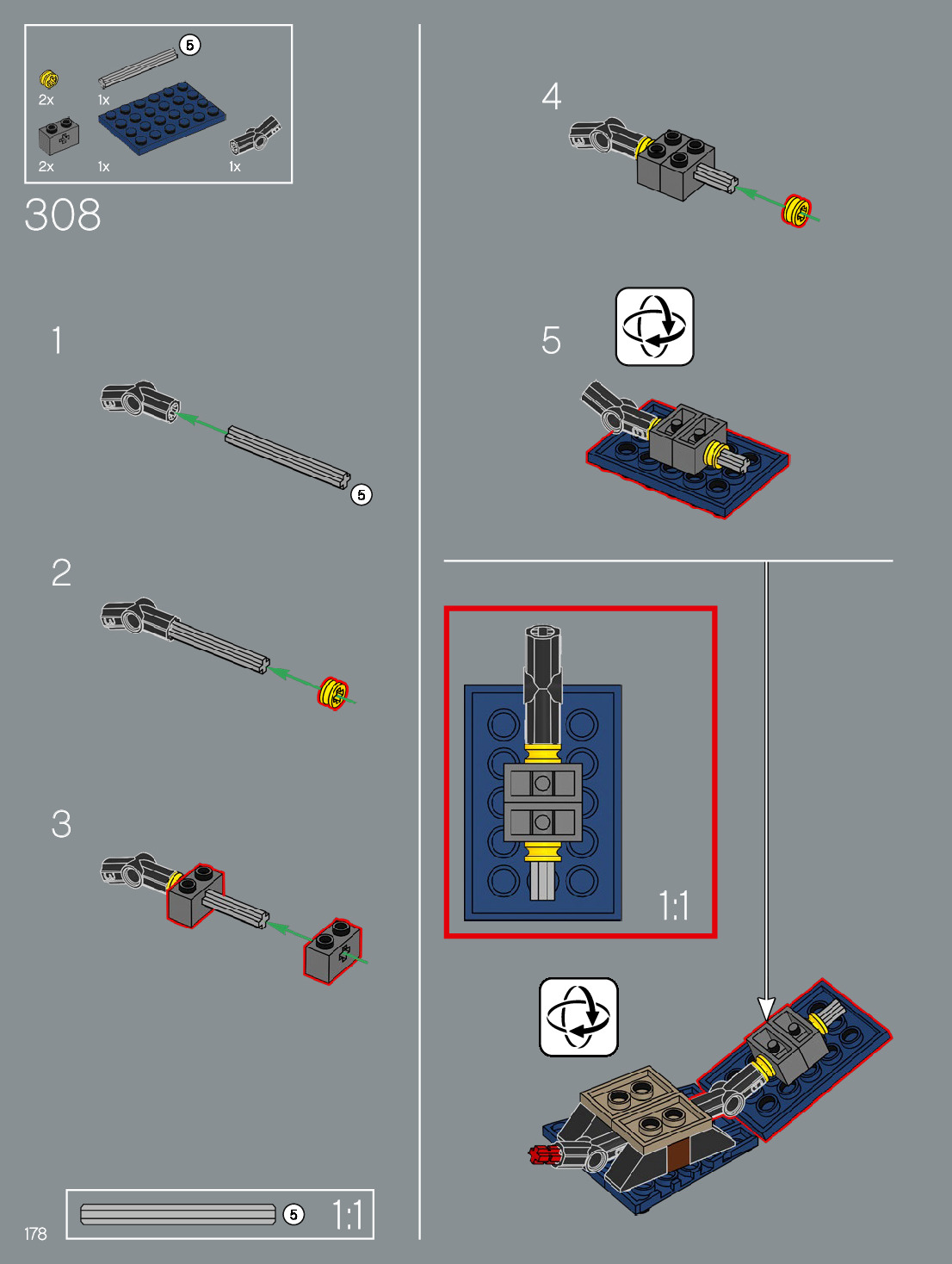 5
2x
1x
2x
1x
1x

308

1
5

2

3

4

5

1:1

5 1:1

178