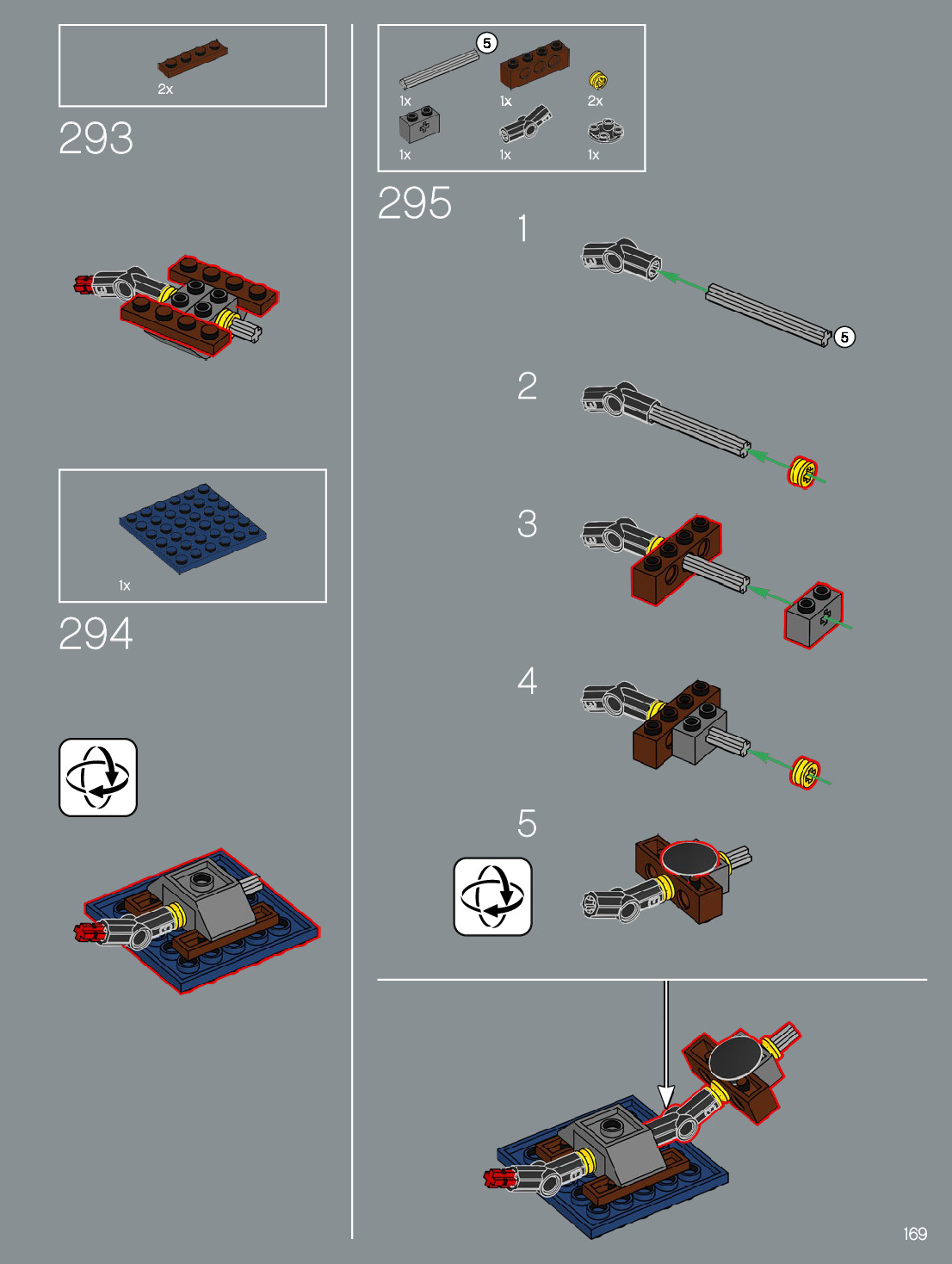 2x
293

1x
294

5
1x
1x
2x
1x
1x
1x
295
1
5
2
3
4
5

169