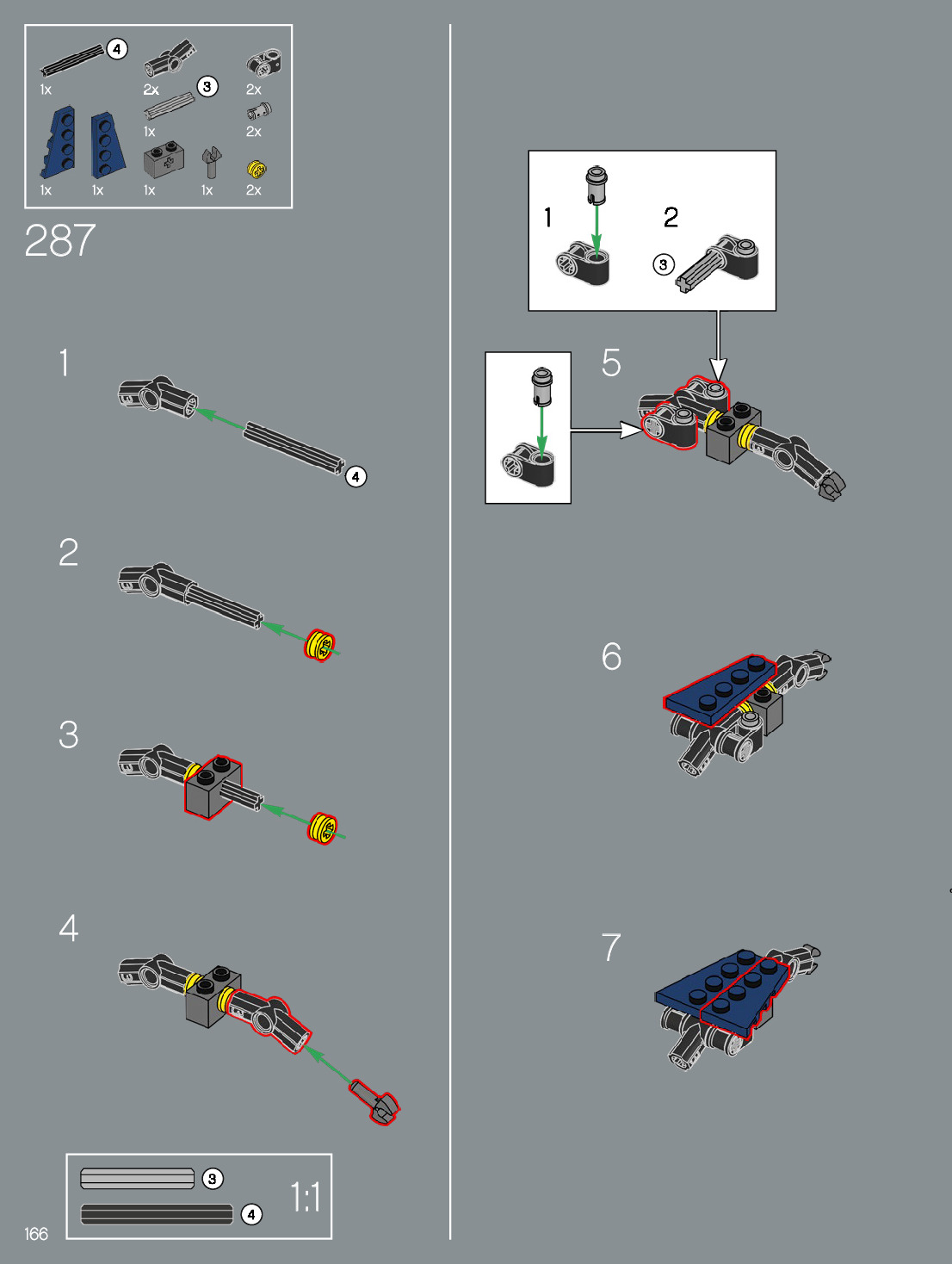 4
1x
2x
3
2x
1x
2x
1x
1x
1x
1x
2x

287

1

4

2

3

4

3

4

1:1

166

1
2
3

5

6

7