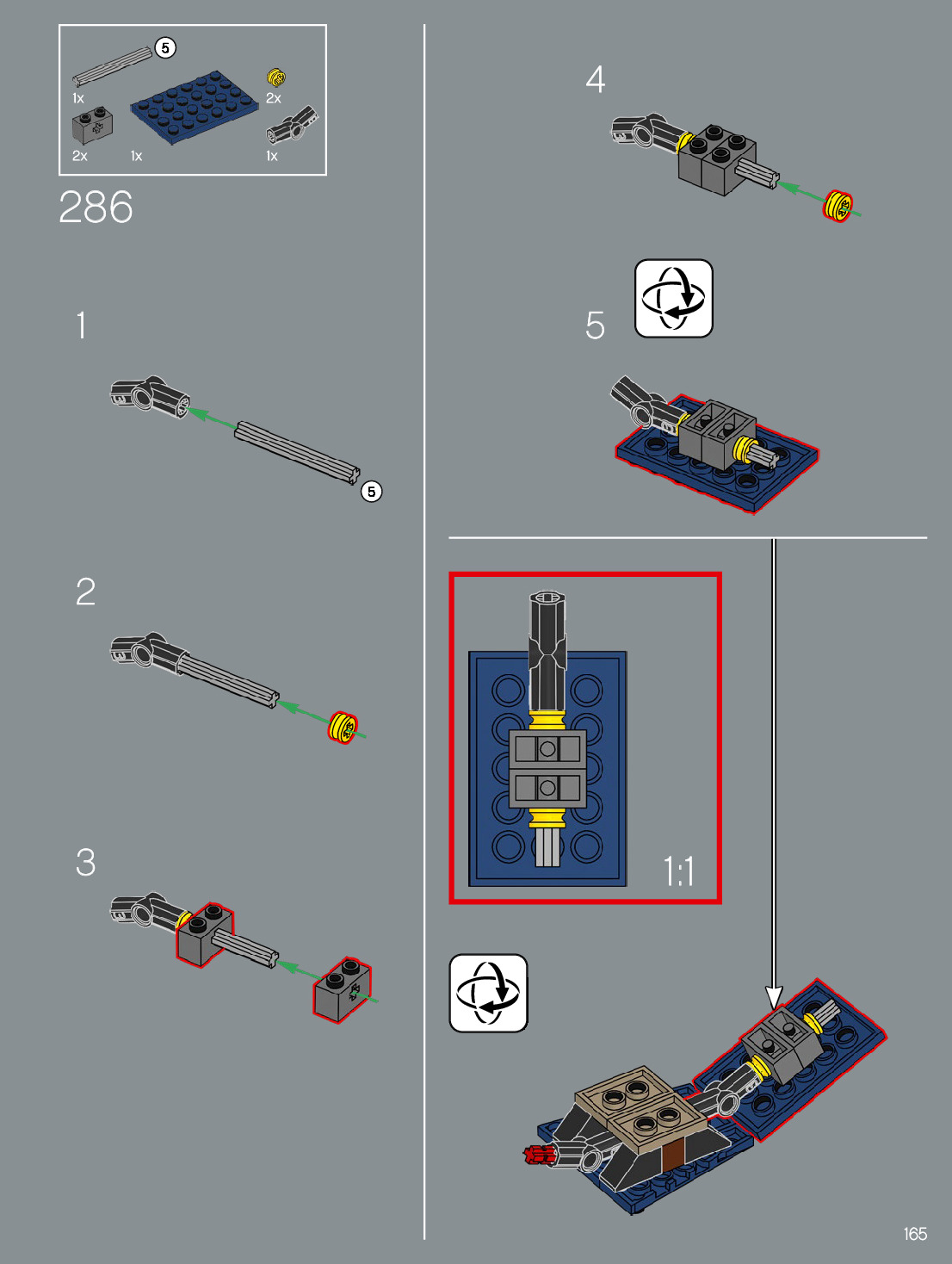 5
1x
2x
2x
1x
1x

286

1

5

2

3

4

5

1:1

165