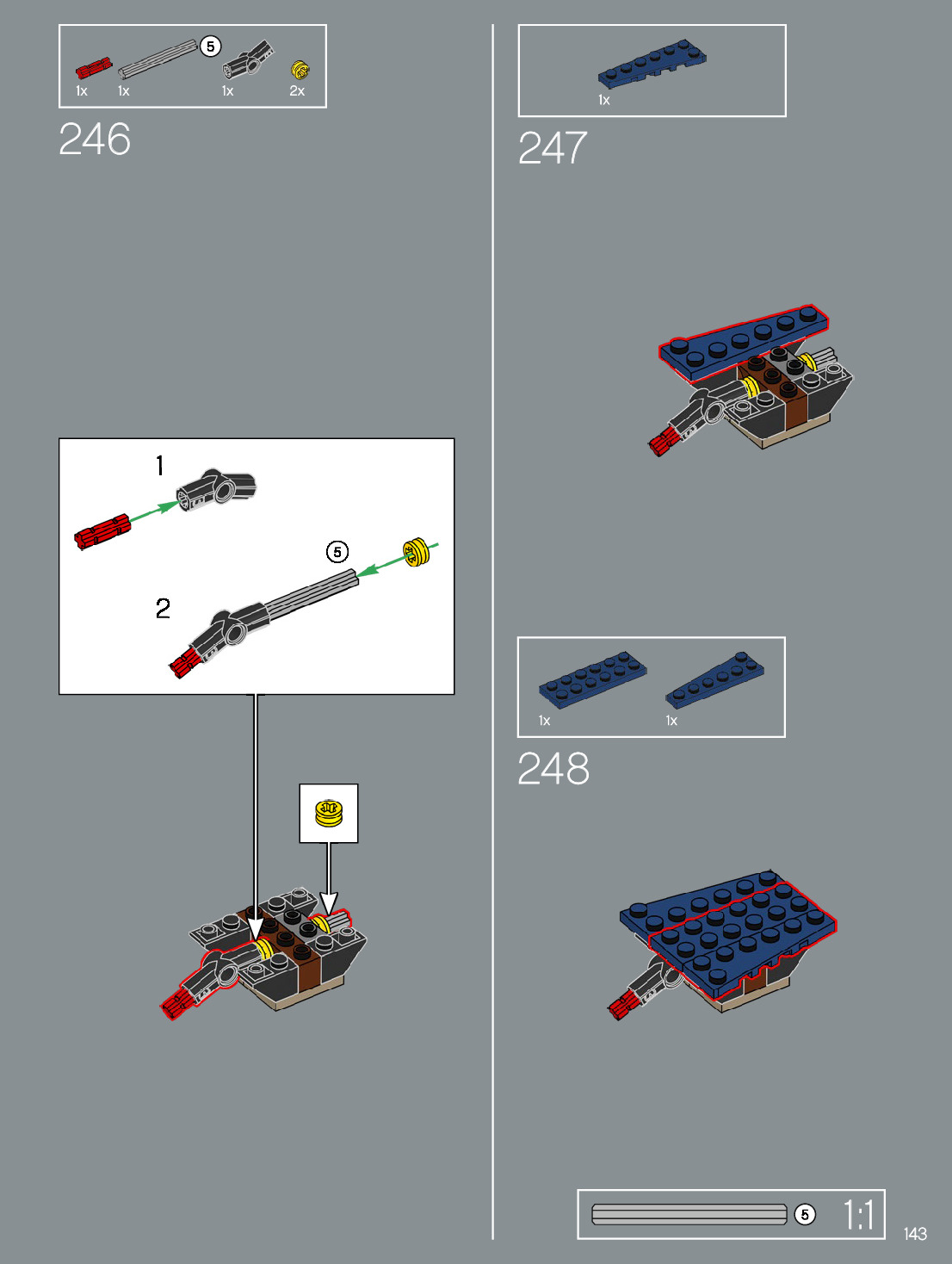 5
1x 1x 1x 2x

246

1

5

2

1x

247

1x 1x

248

5 1:1

143