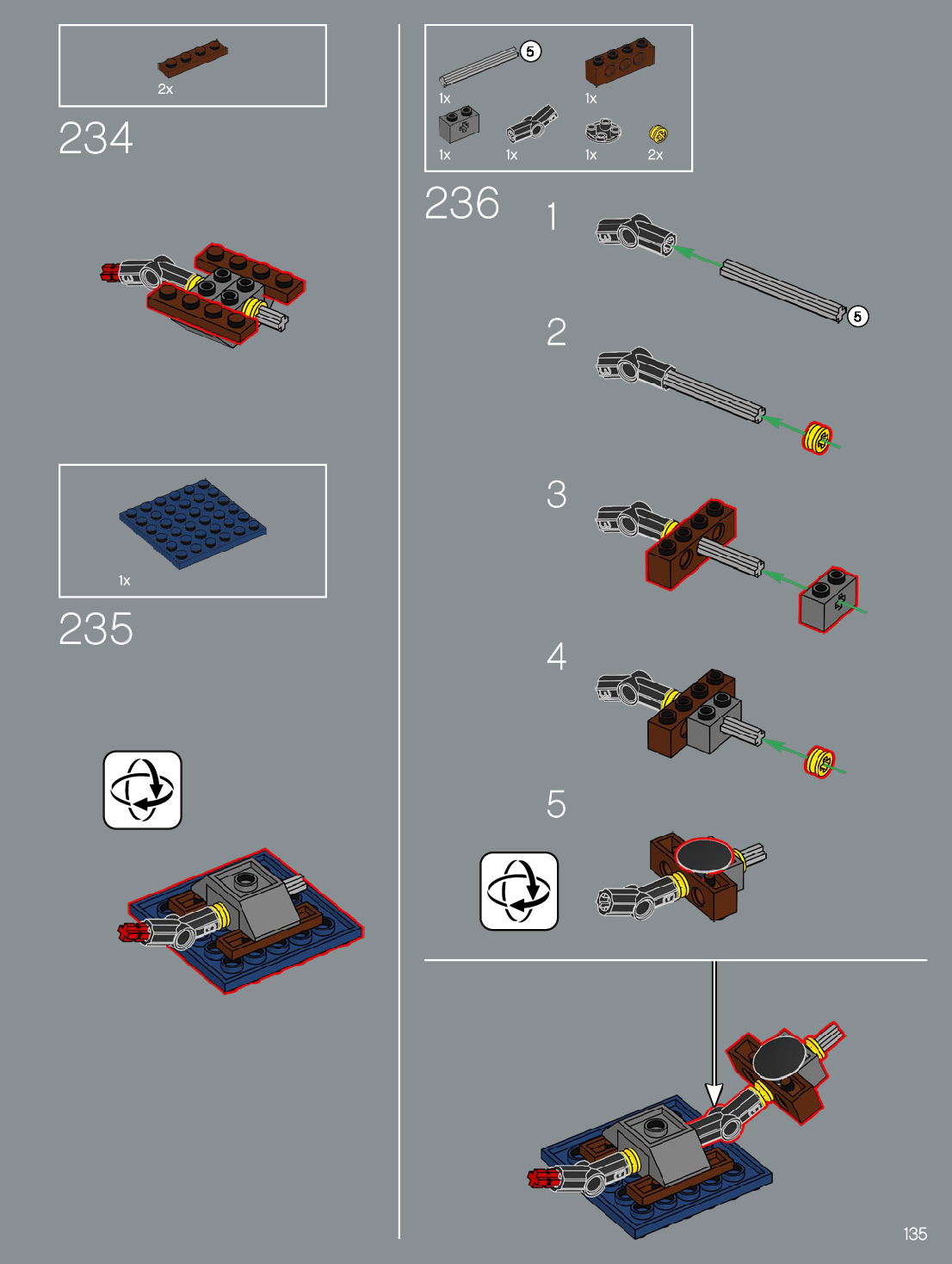 2x

234

1x

235

5

1x

1x

1x

1x

1x

2x

236

1

5

2

3

4

5

135