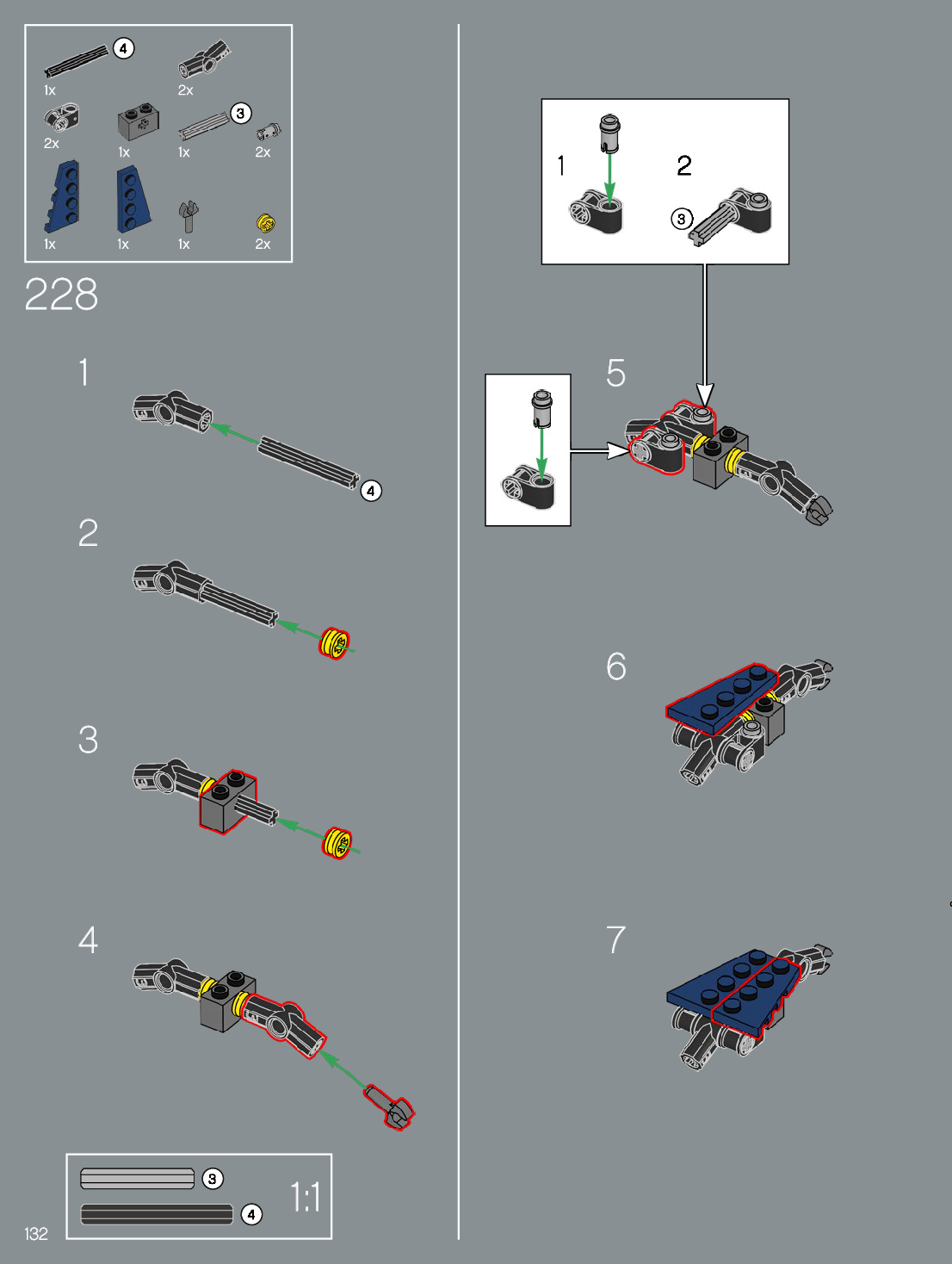 4
1x
2x
2x
1x
3
1x
2x
1x
1x
1x
2x

228

1
4

2

3

4

3
4
1:1

132

1
2
3

5

6

7