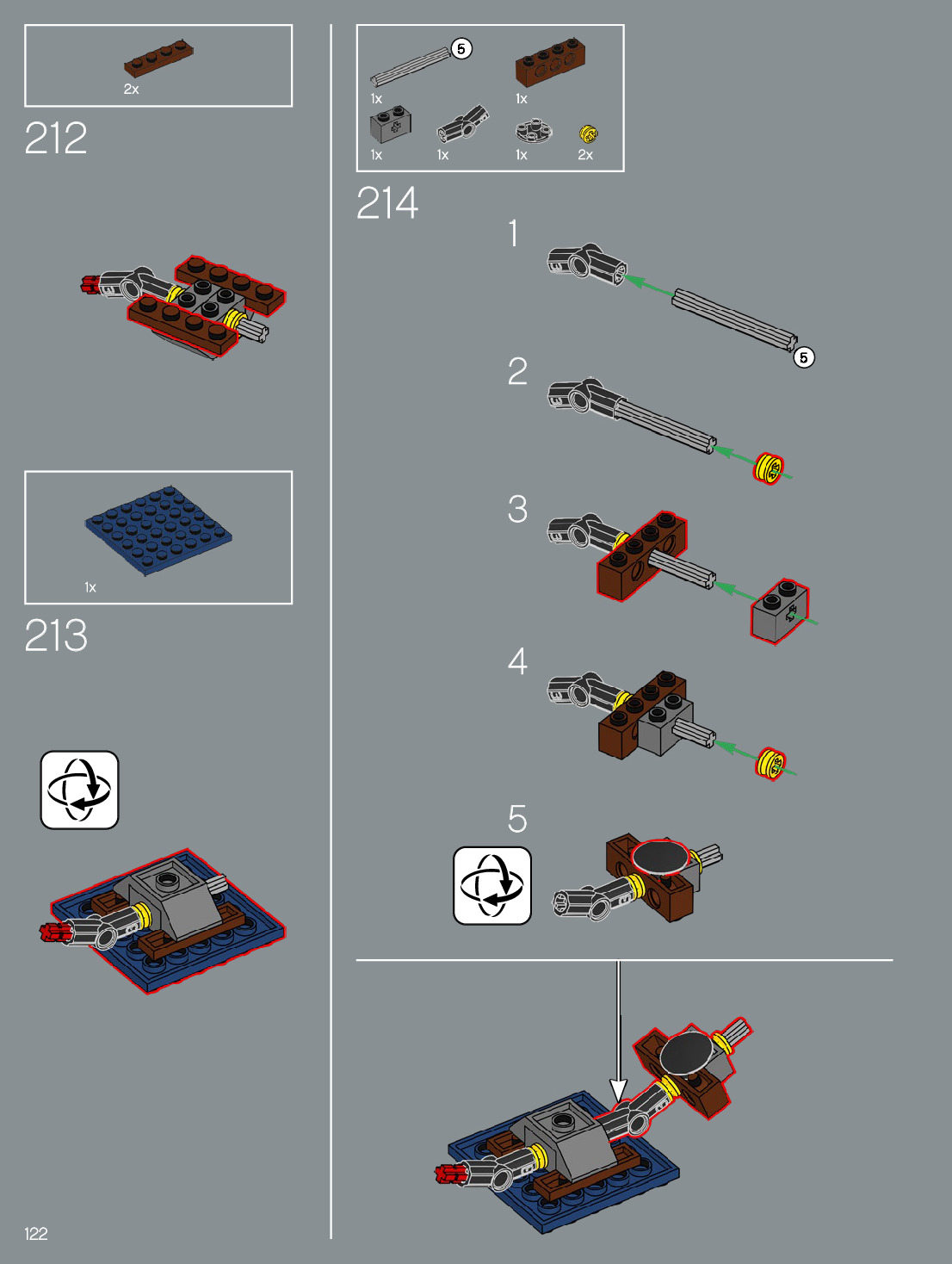 2x

212

1x

213

5

1x

1x

1x

1x

1x

2x

214

1

5

2

3

4

5

122