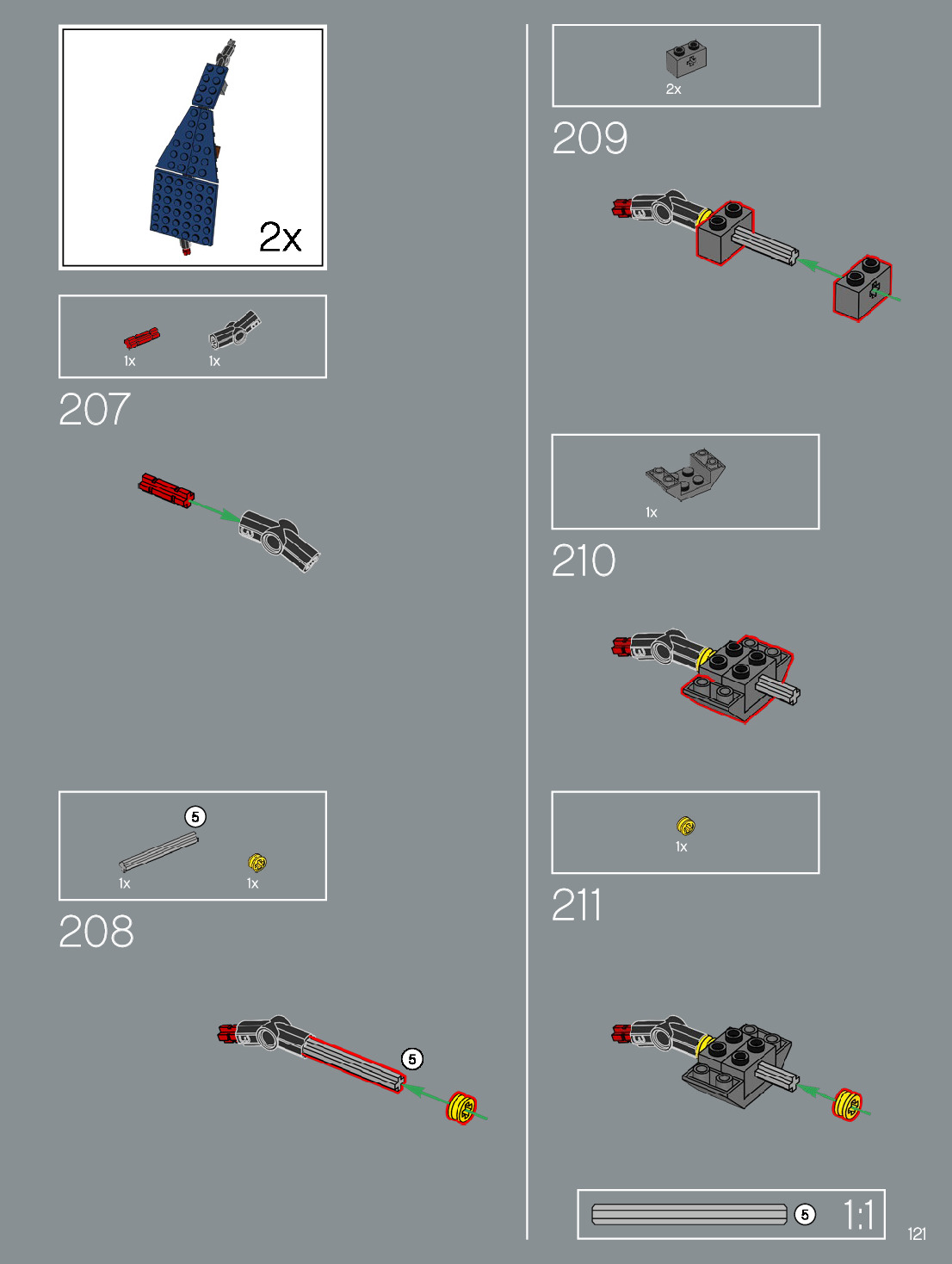 2x

1x 1x

207

5

1x 1x

208

5

2x

209

1x

210

1x

211

5 1:1

121