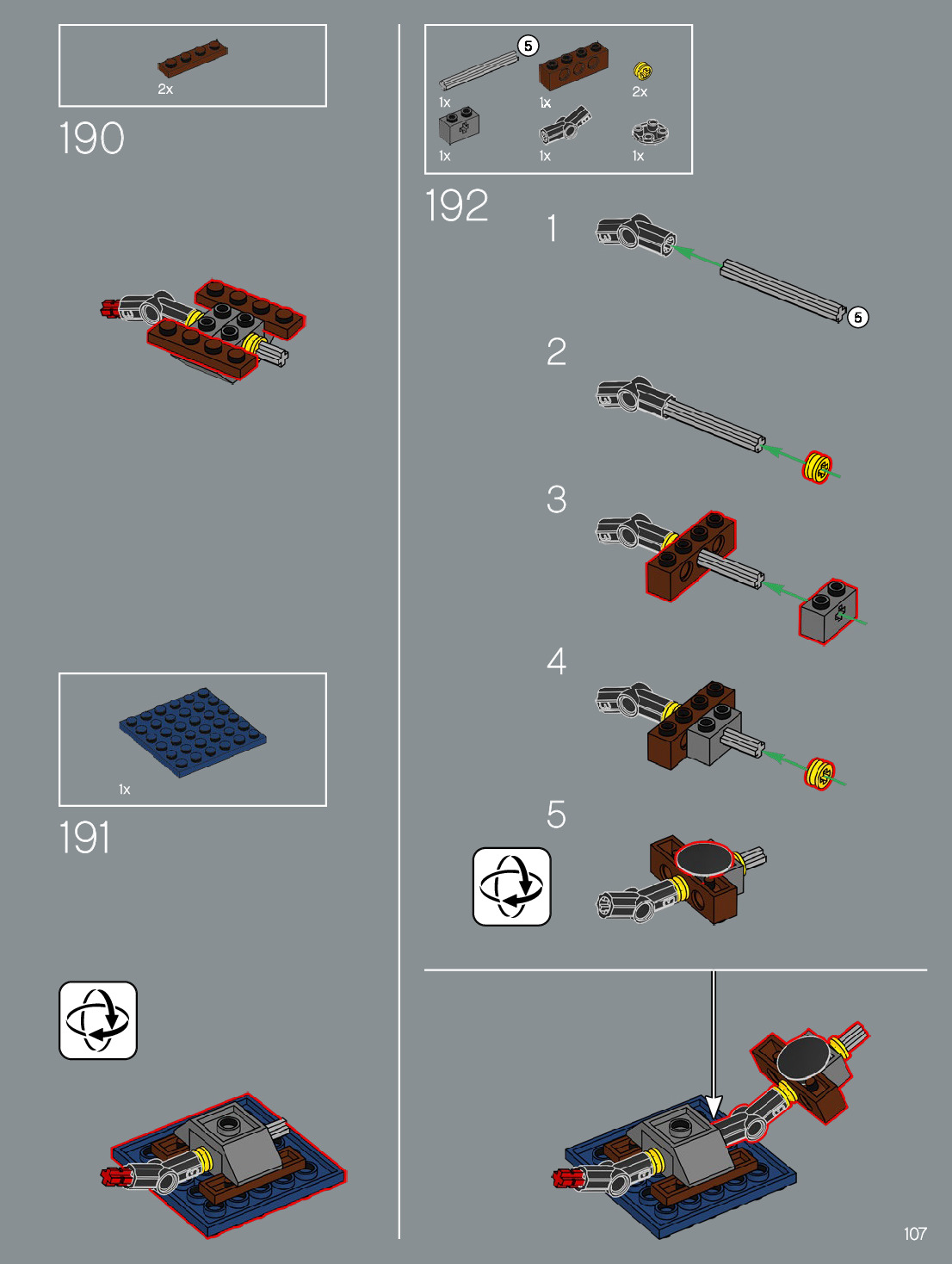 2x

190

1x

191

5

1x 1x 2x

1x 1x 1x

192

1

5

2

3

4

5

107