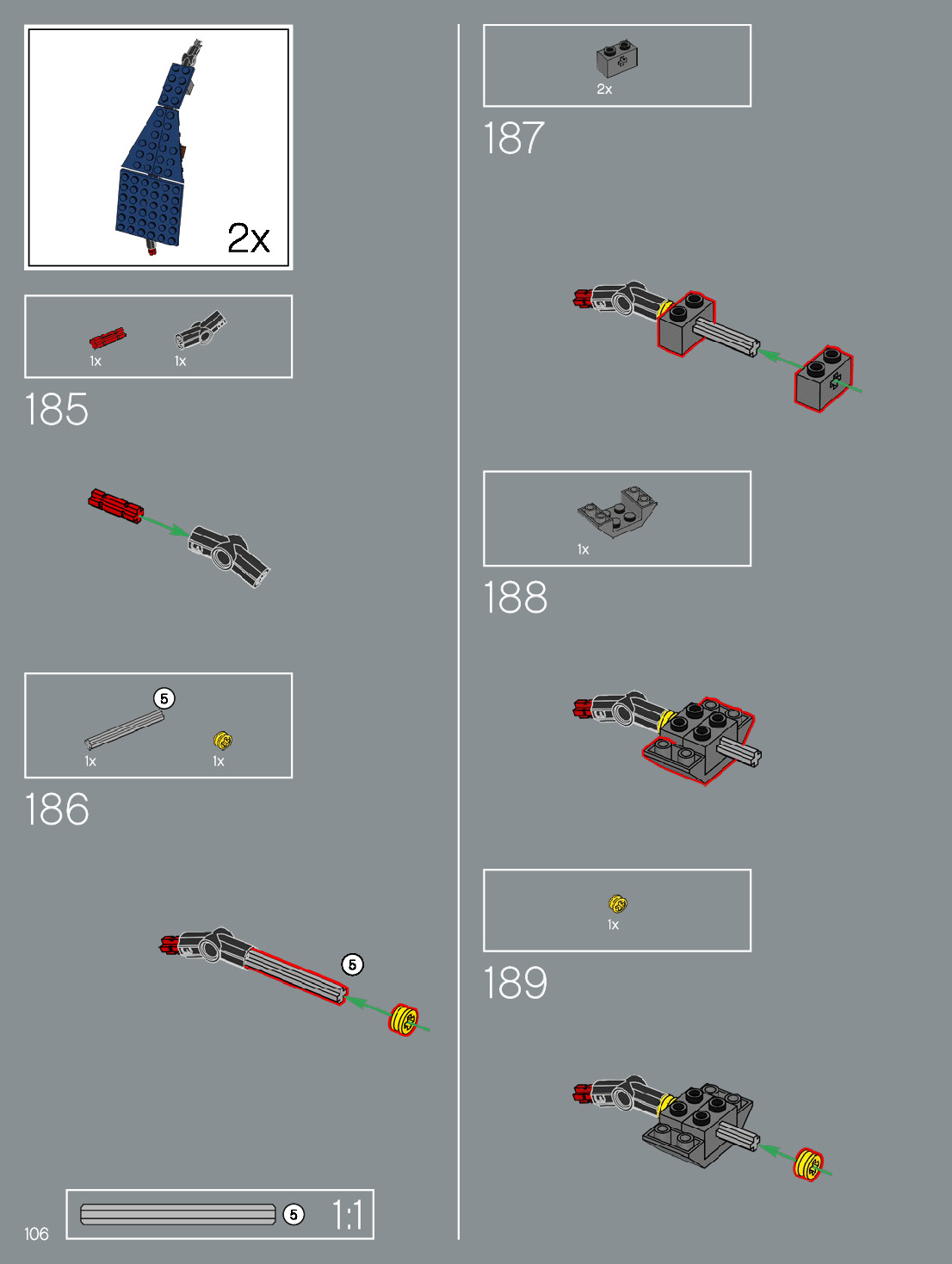 2x

1x 1x

185

5

1x 1x

186

5

5 1:1

106

2x

187

1x

188

1x

189