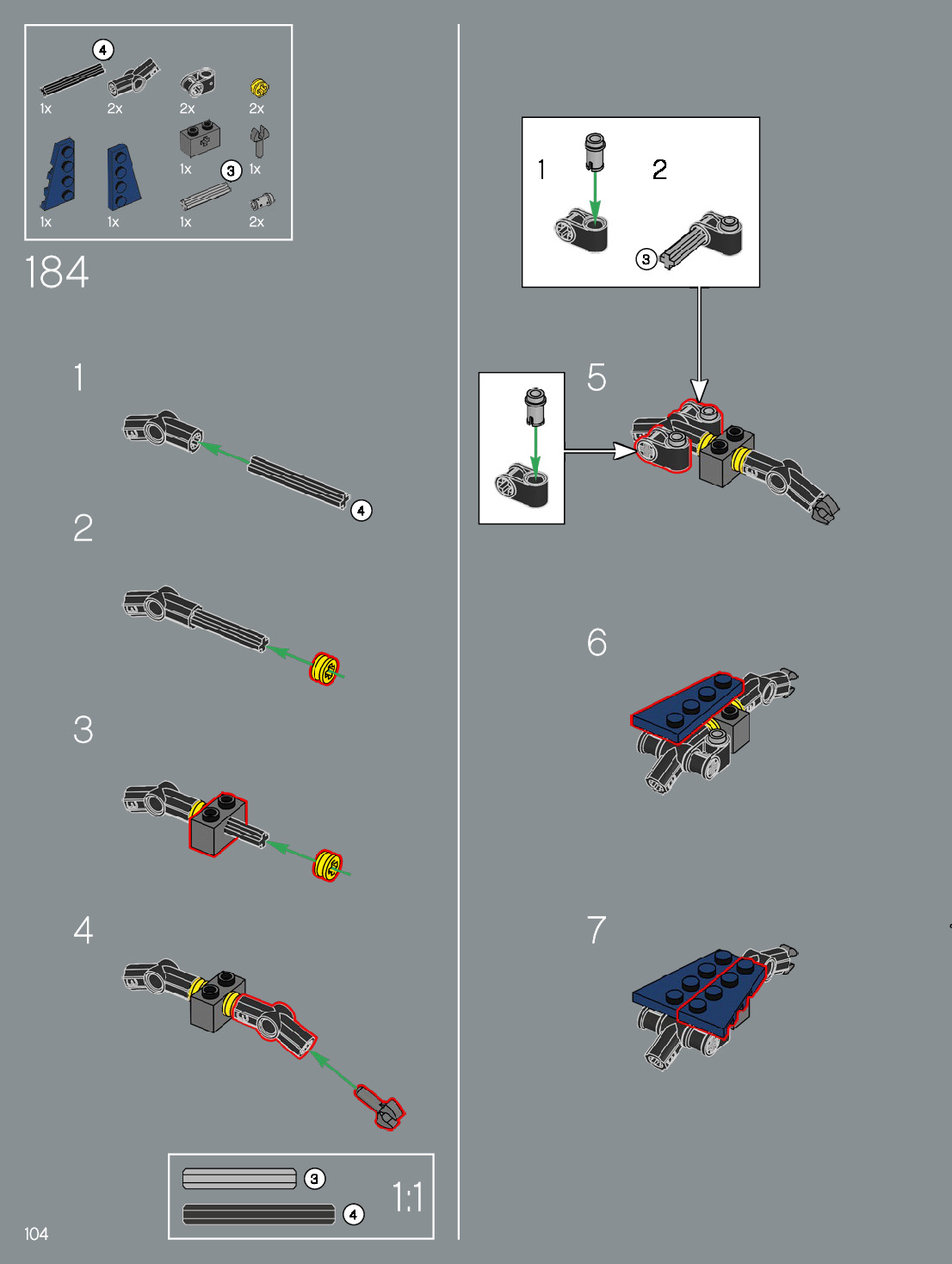 4
1x
2x
2x
2x
1x
3
1x
1x
1x
1x
2x

184

1

4

2

3

4

3
4
1:1

104

1
2
3

5

6

7