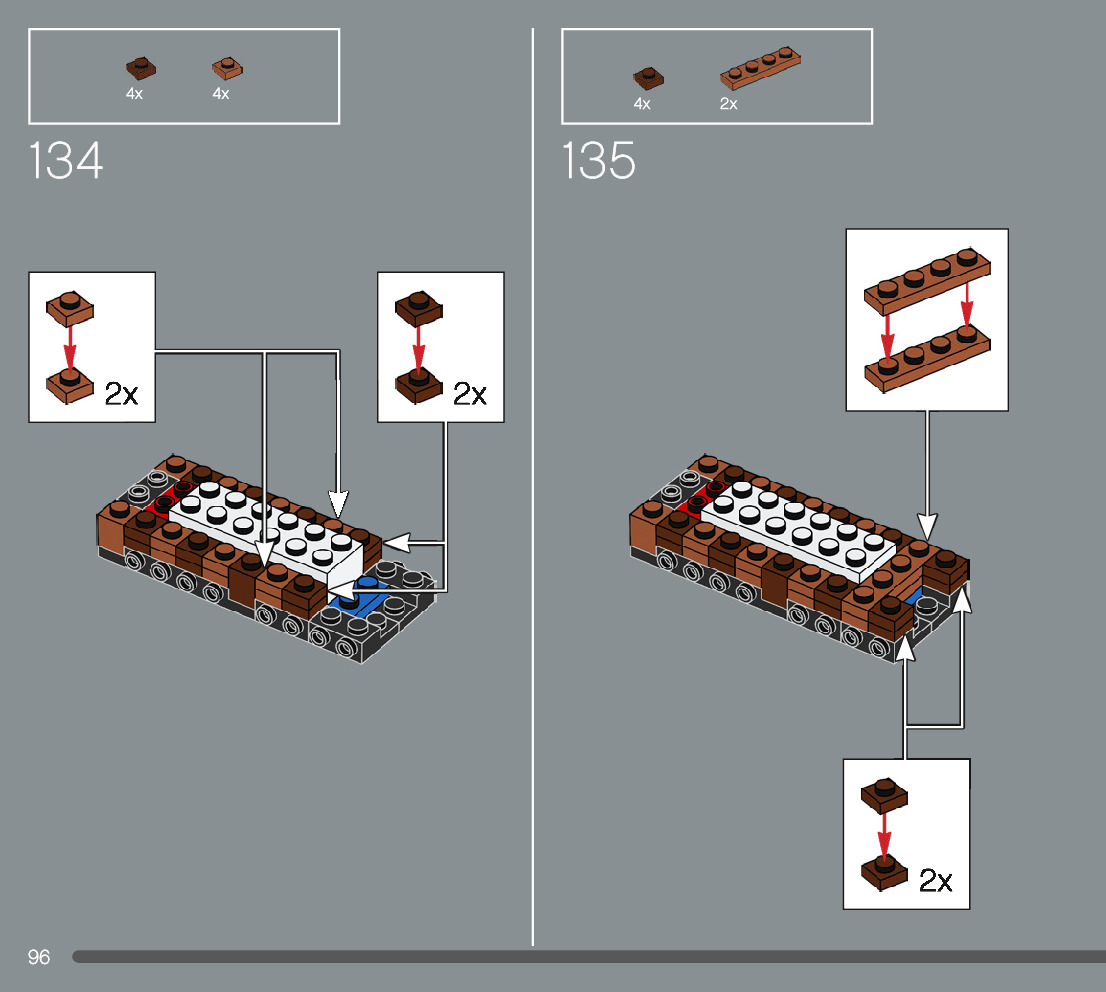 4x 4x

134

2x

2x

4x 2x

135

2x

96