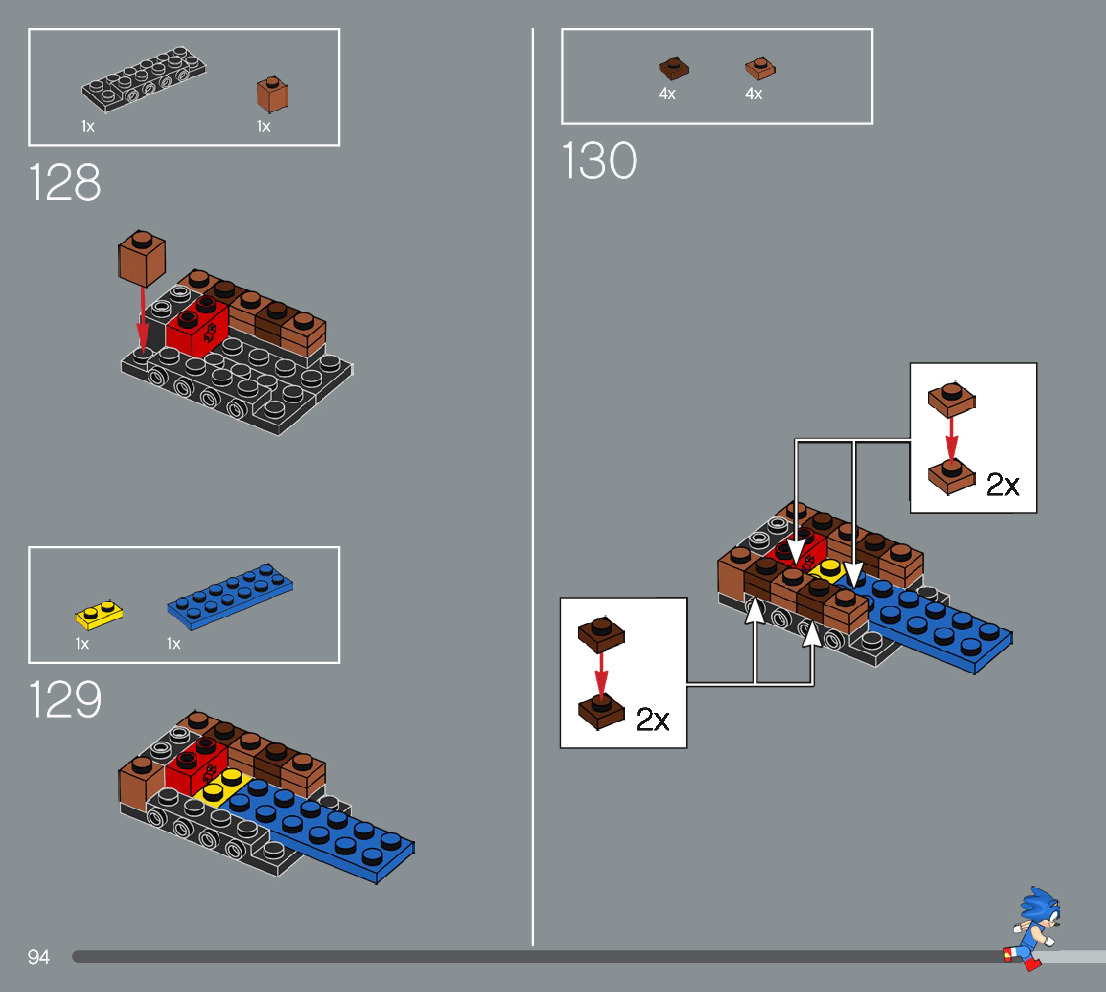 1x 1x

128

1x 1x

129

4x 4x

130

2x

2x

94