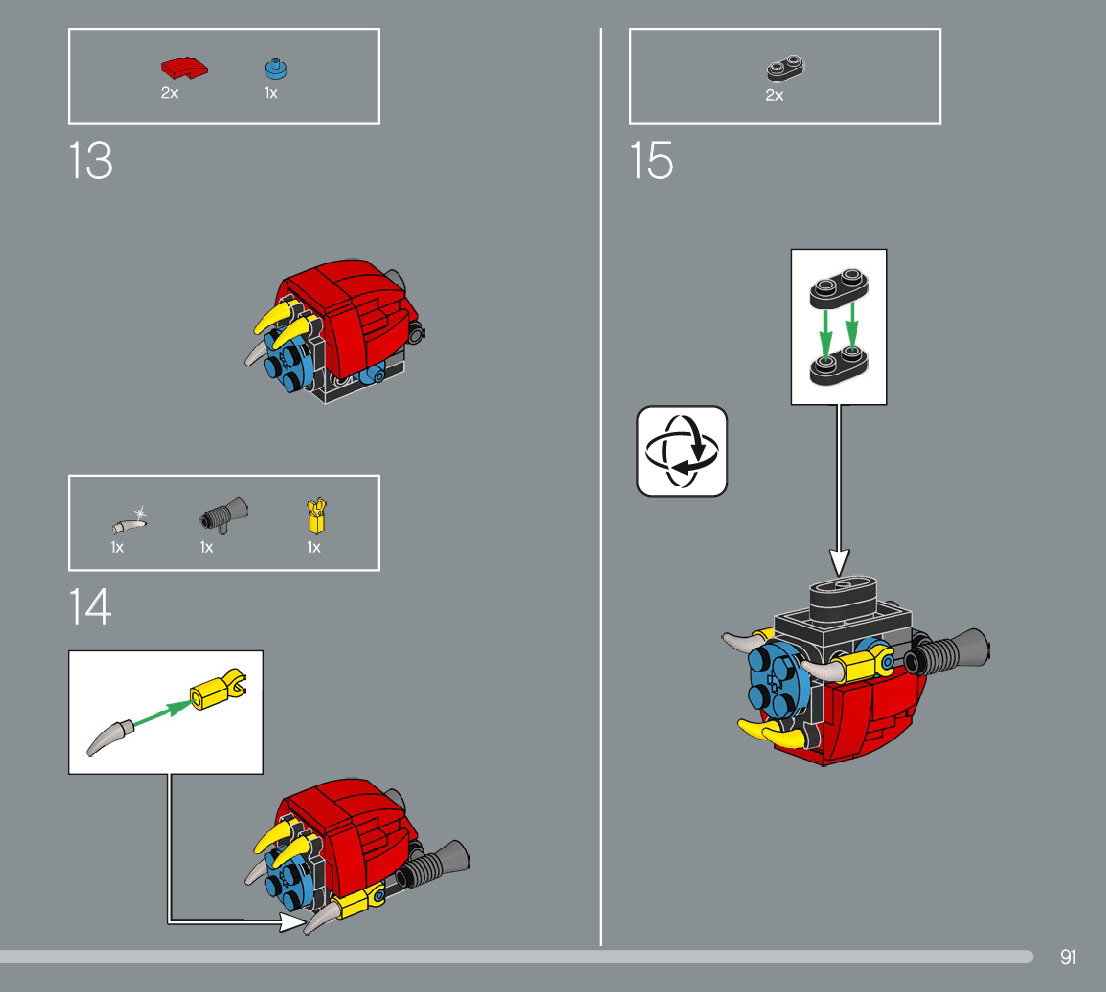 2x 1x

13

1x 1x 1x

14

2x

15

91