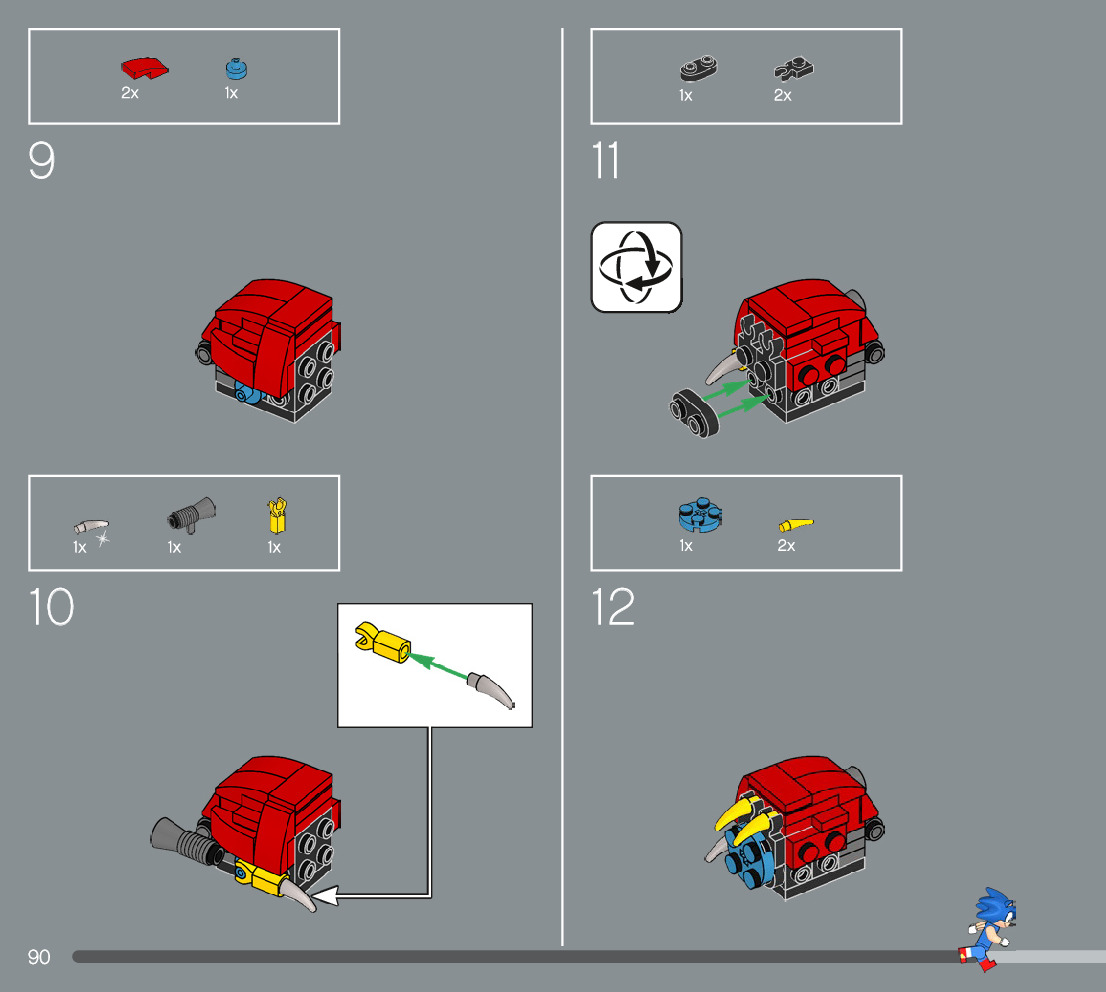 2x 1x

9

1x 1x 1x

10

1x 2x

11

1x 2x

12

90