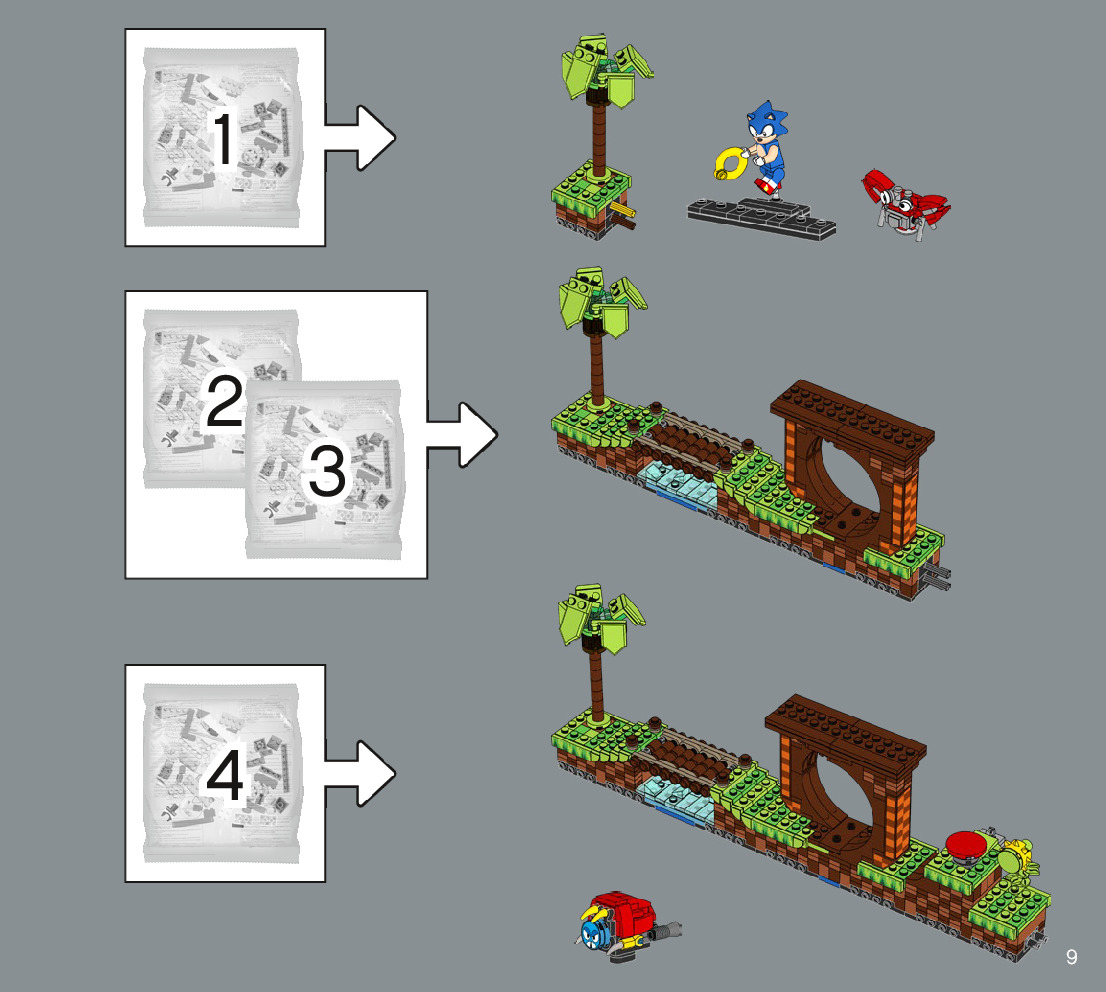 1

2

3

4

9