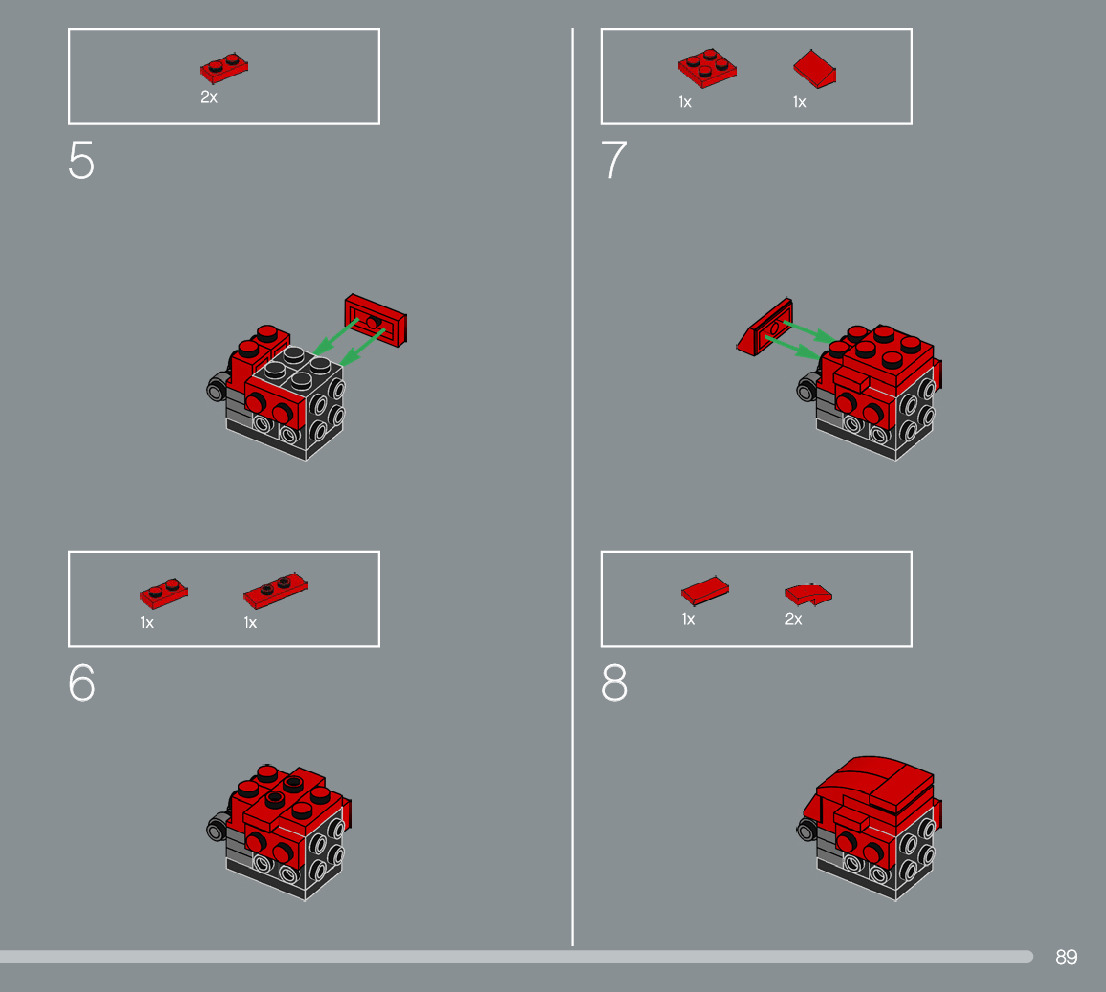 2x

5

1x 1x

6

1x 1x

7

1x 2x

8

89