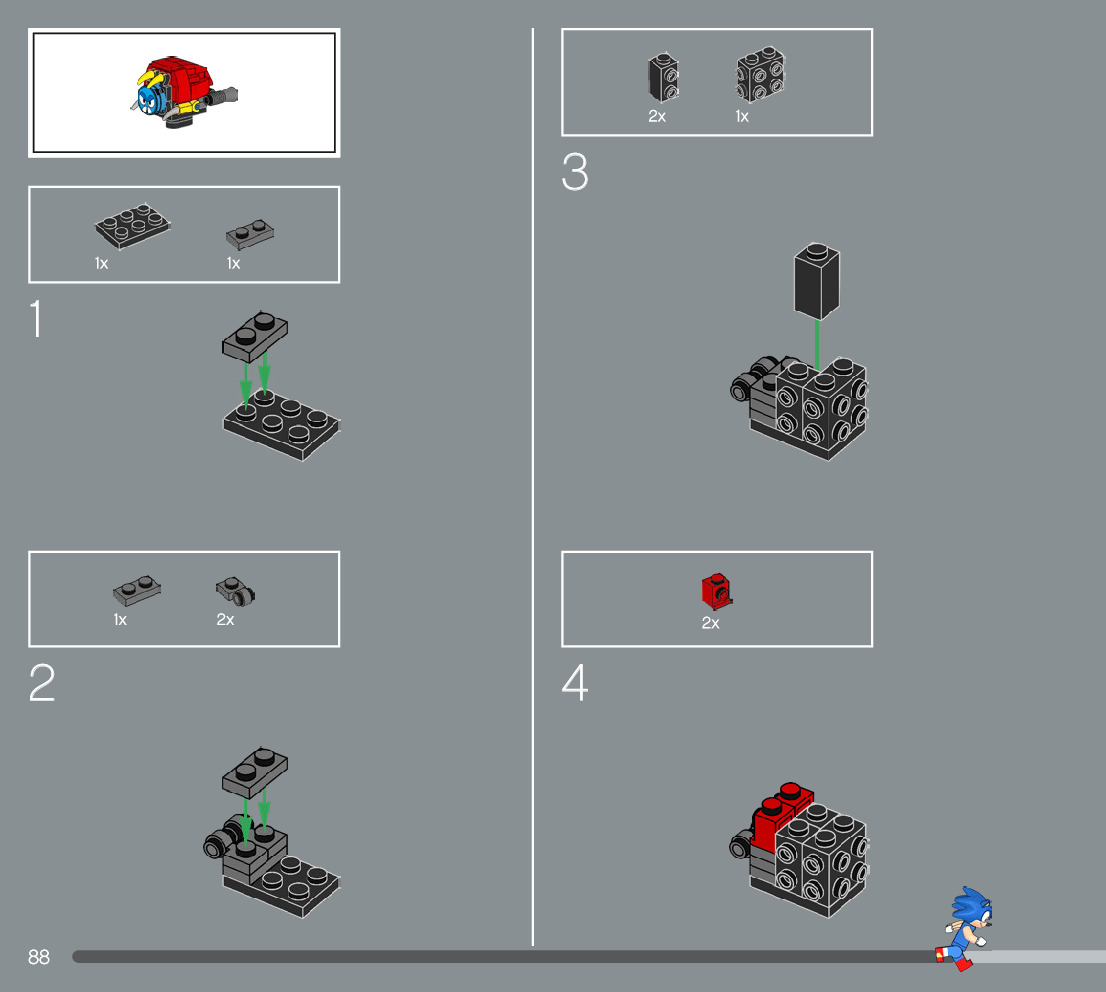 1x 1x

1

1x 2x

2

2x 1x

3

2x

4

88