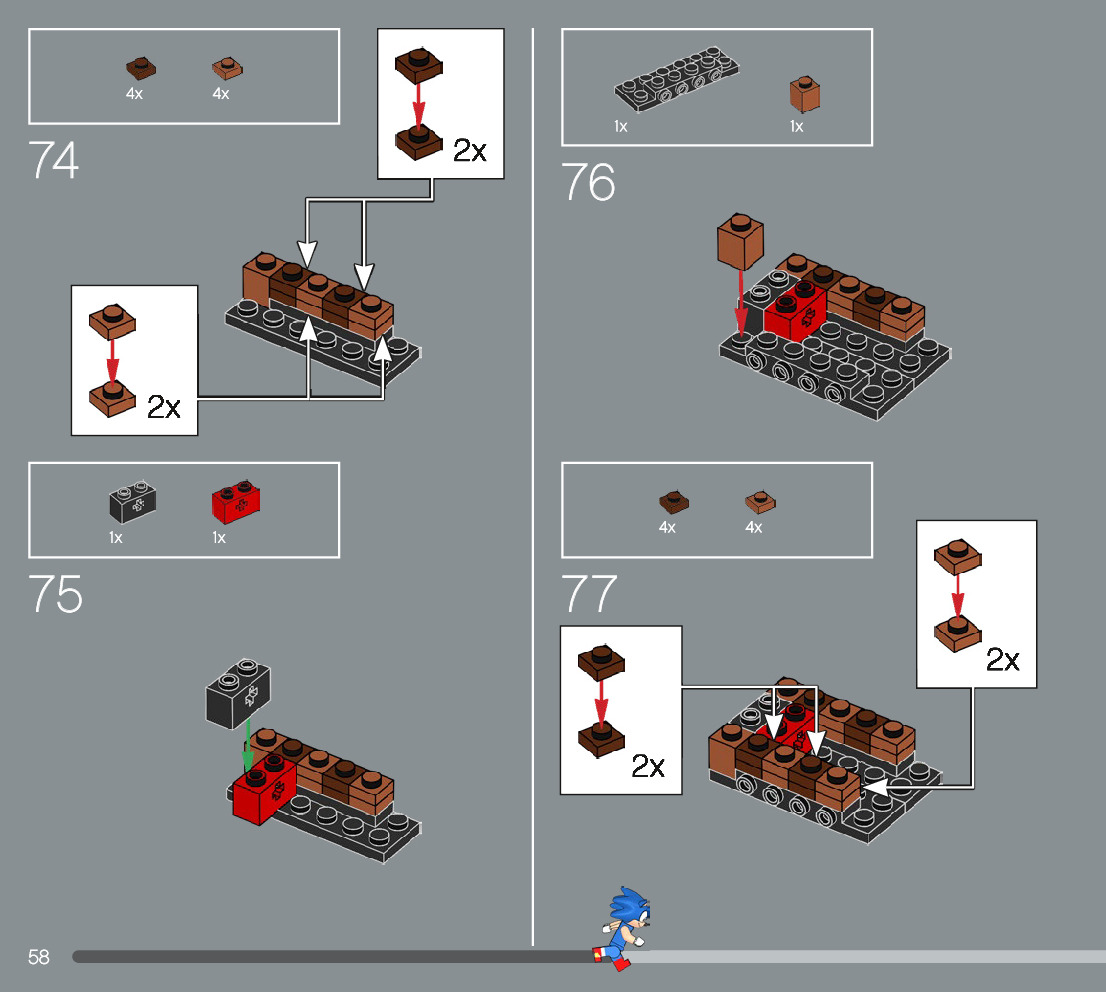 4x 4x

74

2x

2x

1x 1x

75

1x 1x

76

4x 4x

77

2x

2x

58