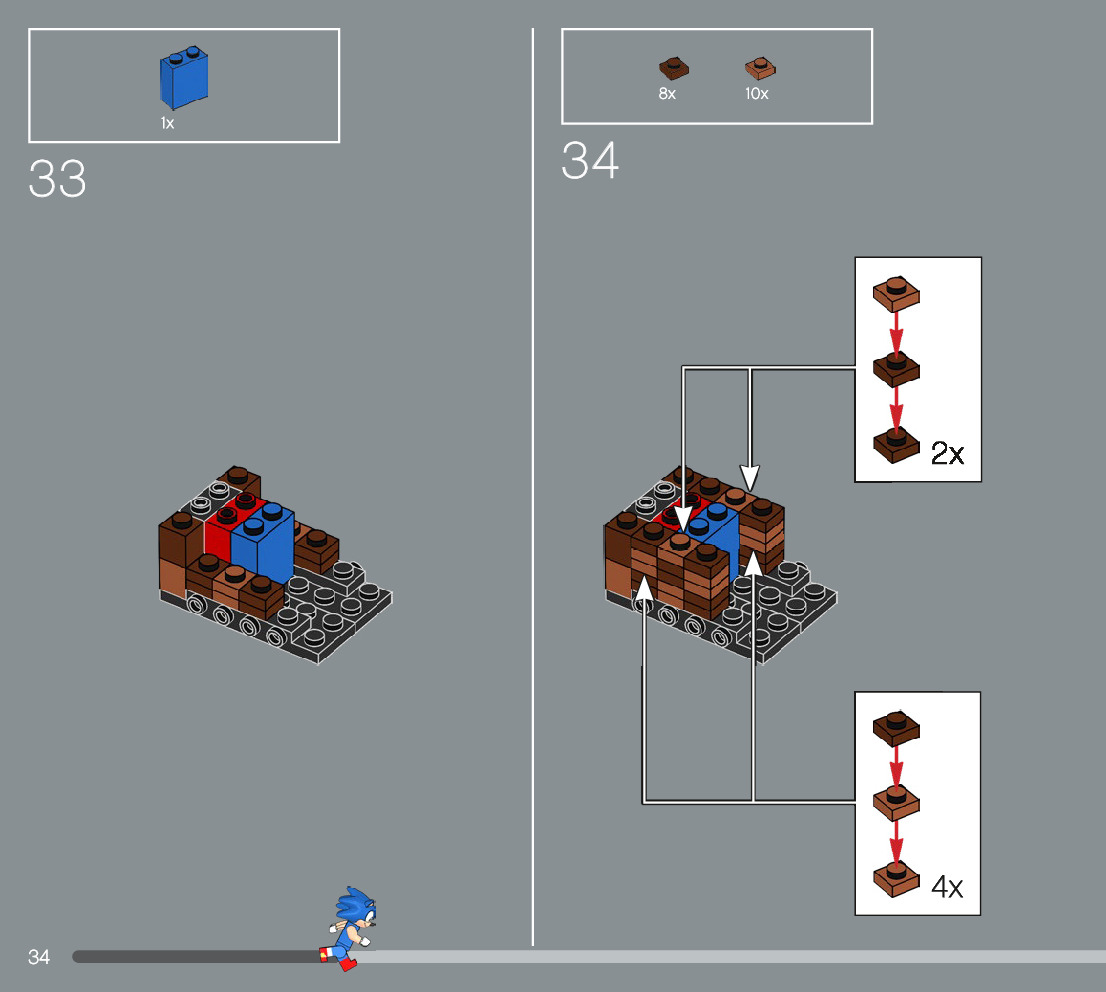 1x

33

8x 10x

34

2x

4x

34