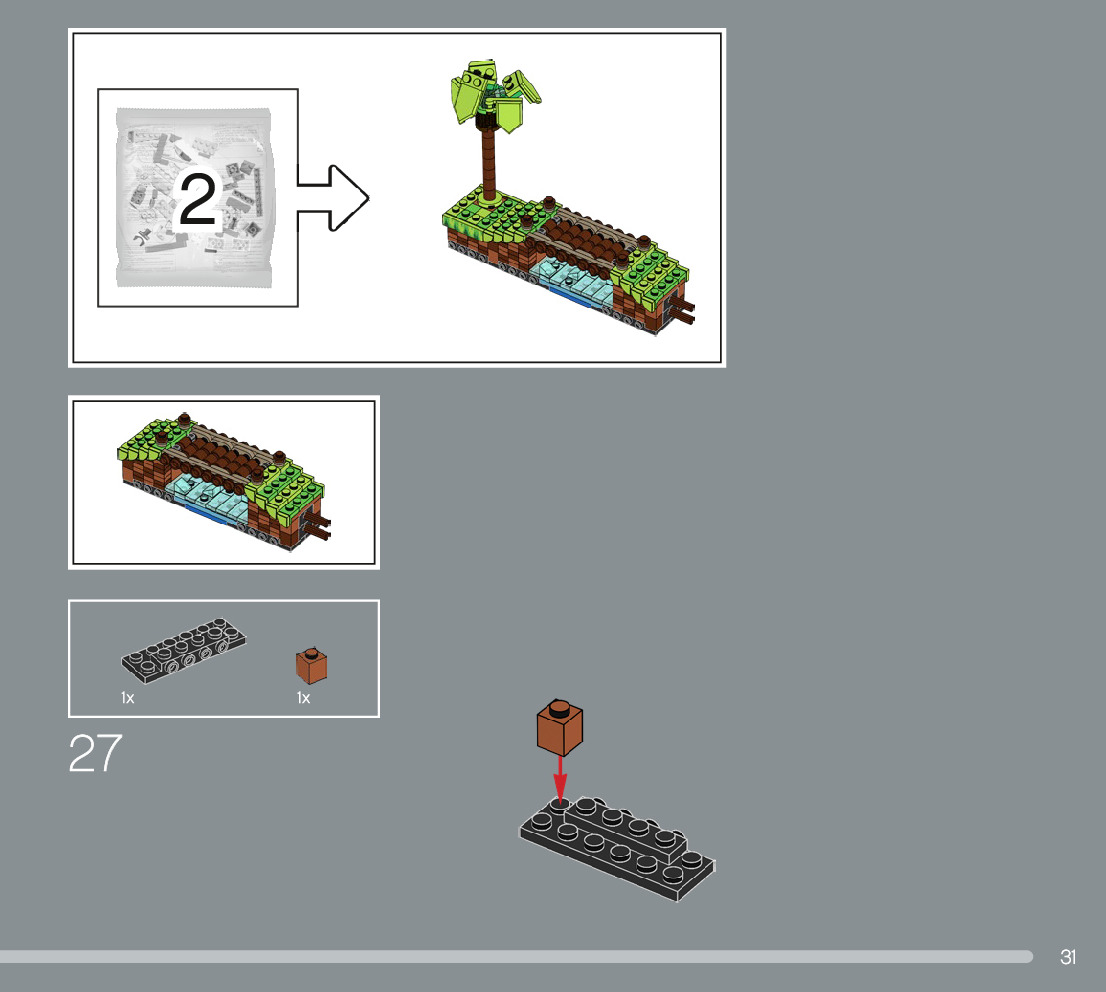 2

1x

1x

27

31