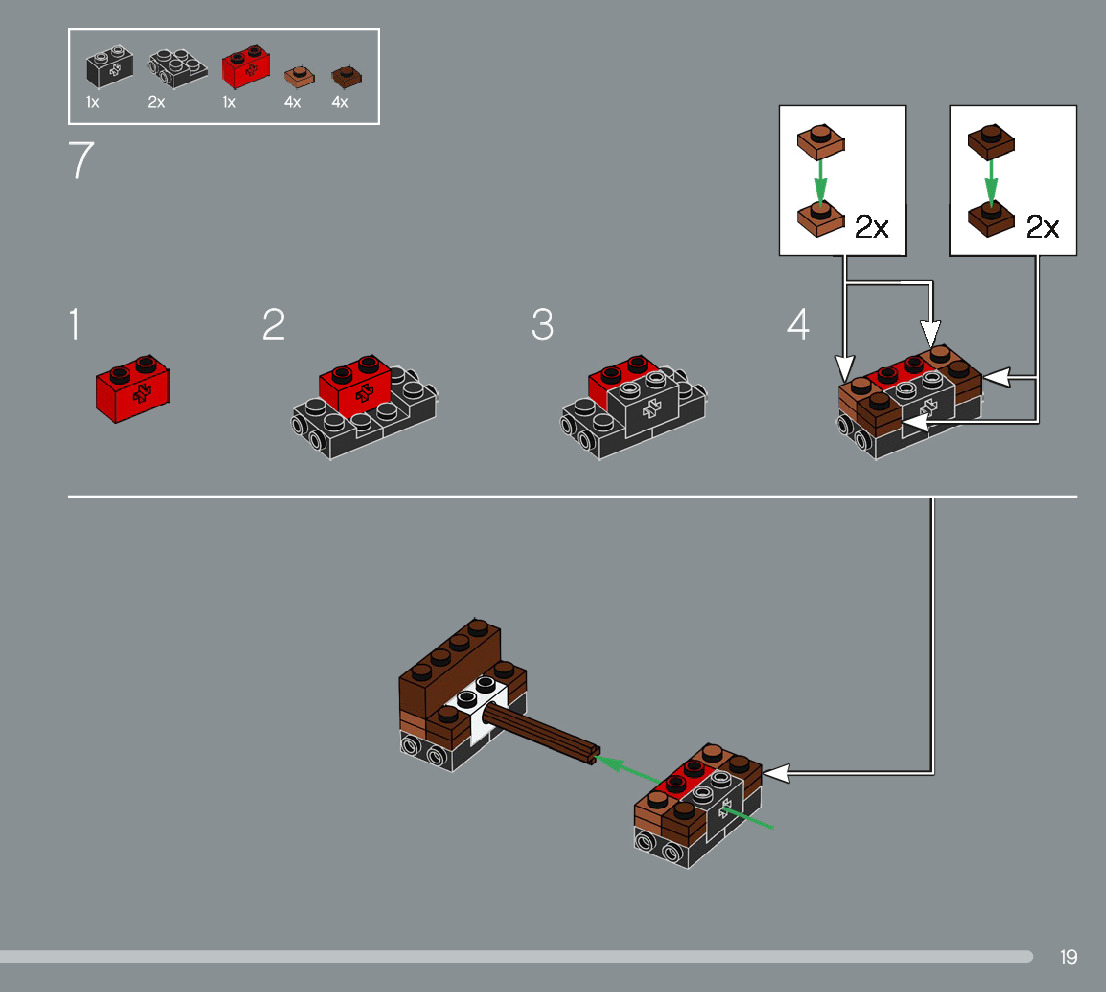 1x 2x 1x 4x 4x

7

2x

2x

1

2

3

4

19