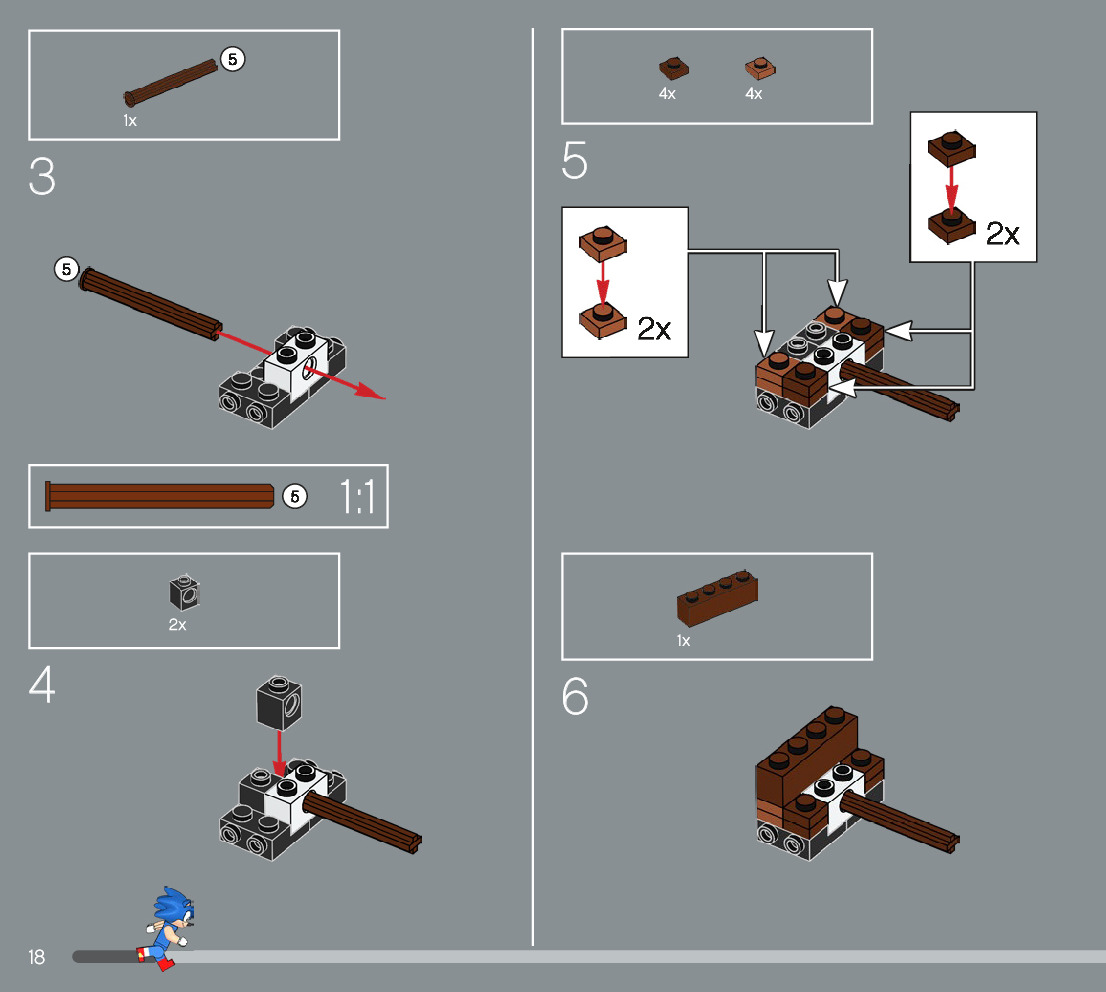 5
1x

3

5

5 1:1

2x

4

4x 4x

5

2x

2x

1x

6

18